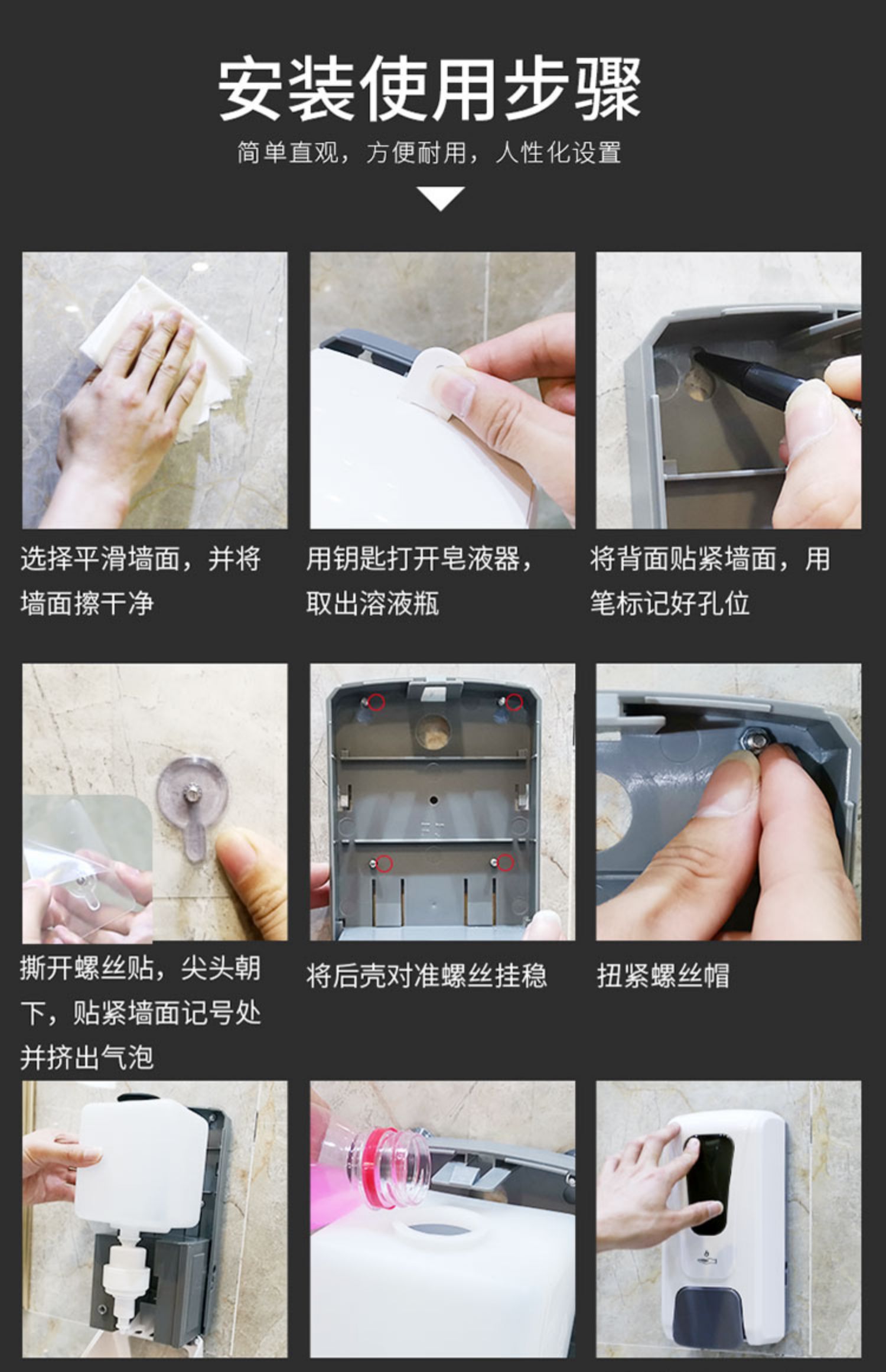 安装使用步骤

简单直观，方便耐用，人性化设置

选择平滑墙面，并将墙面擦干净

用钥匙打开皂液器，取出溶液瓶

将背面贴紧墙面，用笔标记好孔位

撕开螺丝贴，尖头朝下，贴紧墙面记号处并挤出气泡

将后壳对准螺丝挂稳

扭紧螺丝帽