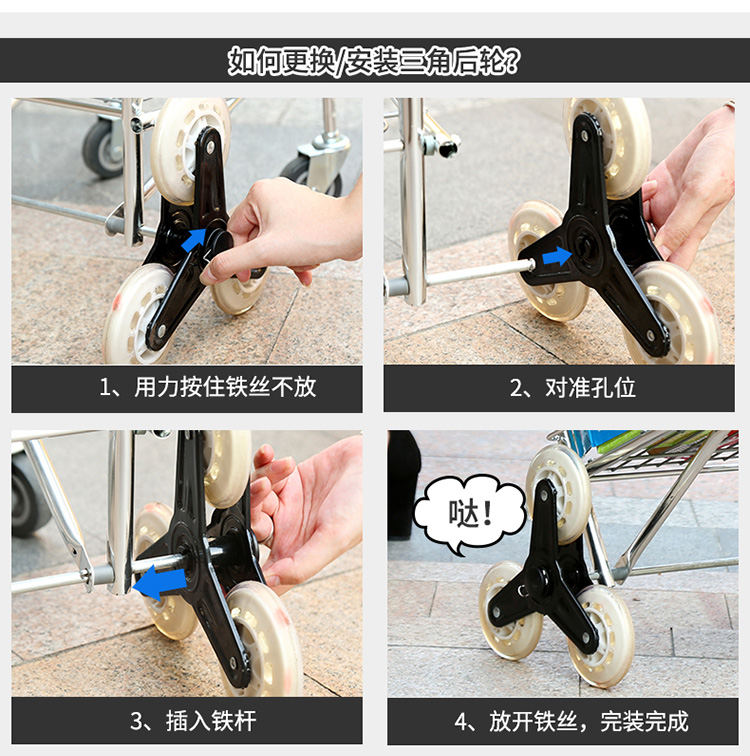 如何更换/安装三角后轮?

1、用力按住铁丝不放

2、对准孔位

3、插入铁杆

哒!

4、放开铁丝，完装完成