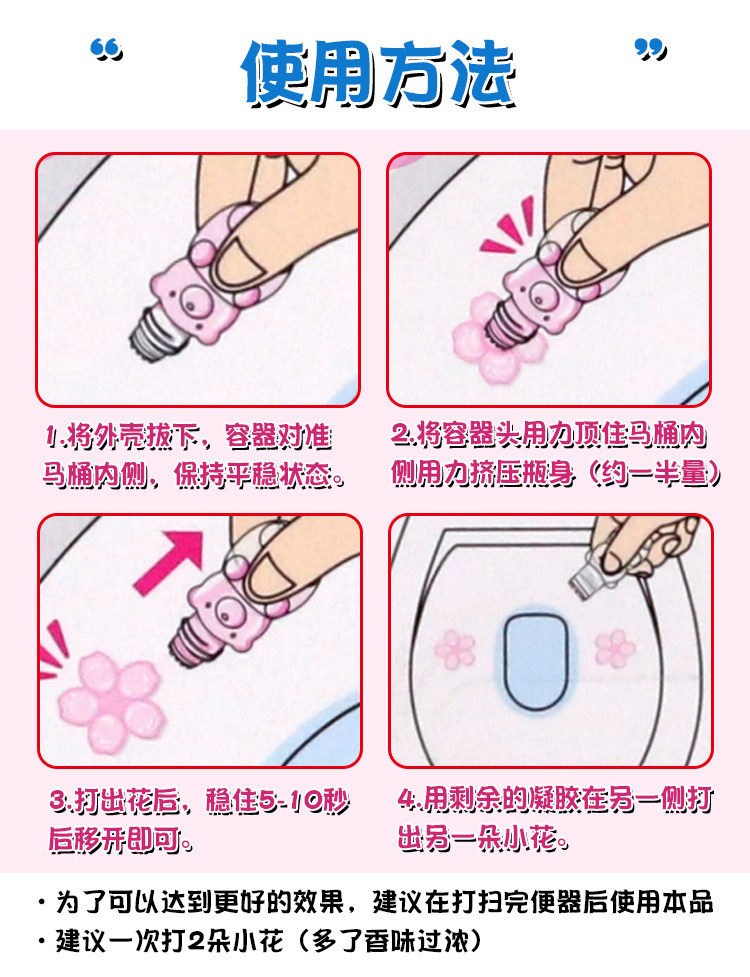 “ 使用方法 ”

1.将外壳拔下，容器对准马桶内侧，保持平稳状态。

2.将容器头用力顶住马桶内侧用力挤压瓶身（约一半量）

3.打出花后，稳住5-10秒后移开即可。

4.用剩余的凝胶在另一侧打出另一朵小花。

· 为了可以达到更好的效果，建议在打扫完便器后使用本品
· 建议一次打2朵小花（多了香味过浓）