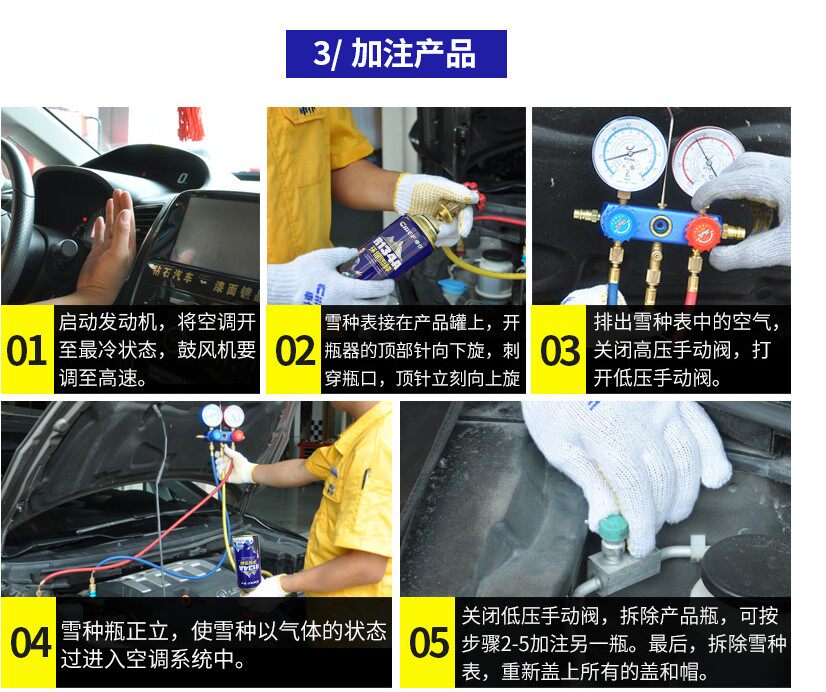 3/ 加注产品

01 启动发动机，将空调开至最冷状态，鼓风机要调至高速。

02 雪种表接在产品罐上，开瓶器的顶部针向下旋，刺穿瓶口，顶针立刻向上旋

03 排出雪种表中的空气，关闭高压手动阀，打开低压手动阀。

04 雪种瓶正立，使雪种以气体的状态过进入空调系统中。

05 关闭低压手动阀，拆除产品瓶，可按步骤2-5加注另一瓶。最后，拆除雪种表，重新盖上所有的盖和帽。