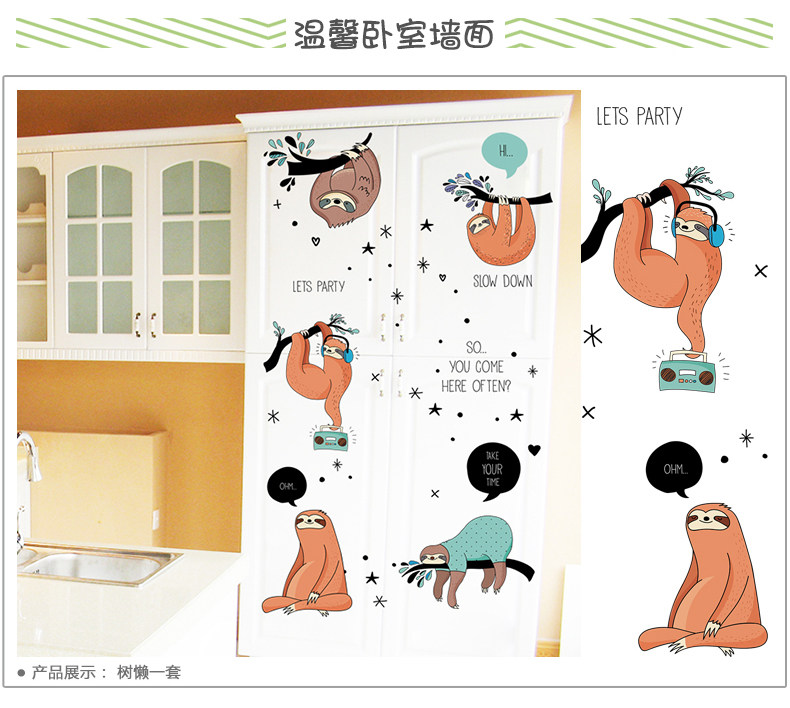 温馨卧室墙面

HI...

LETS PARTY

SLOW DOWN

SO...
YOU COME
HERE OFTEN?

OHM...

TAKE
YOUR
TIME

LETS PARTY

OHM...

● 产品展示： 树懒一套