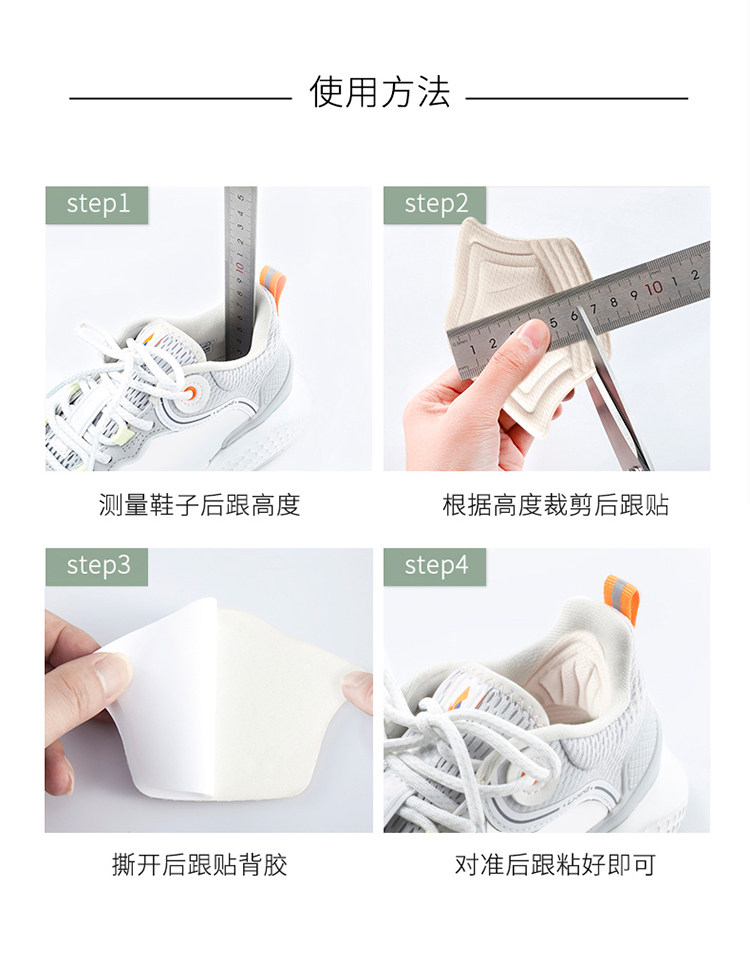 使用方法

step1

测量鞋子后跟高度

step2

根据高度裁剪后跟贴

step3

撕开后跟贴背胶

step4

对准后跟粘好即可