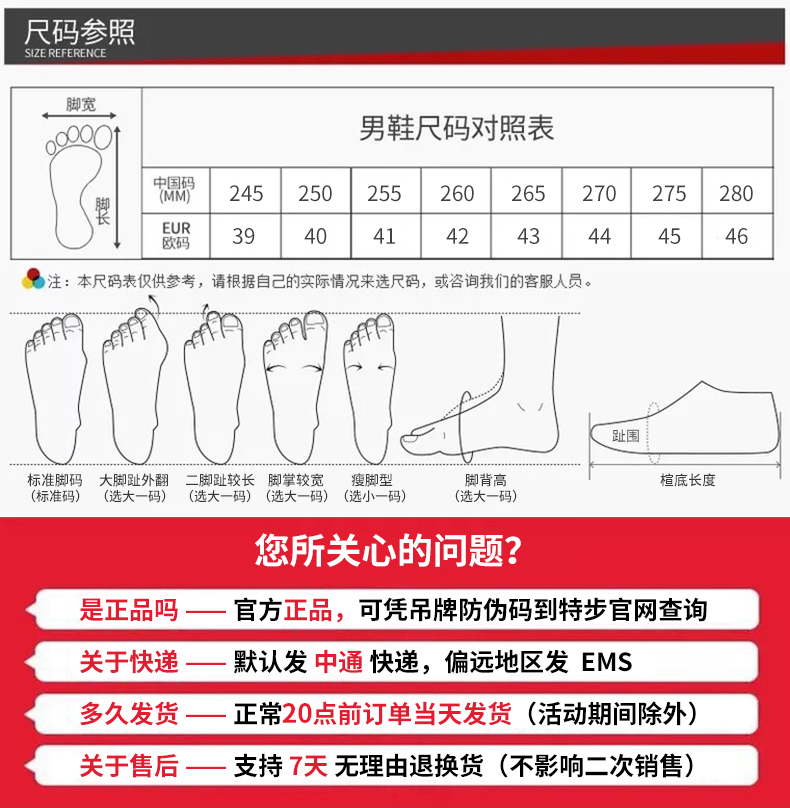 尺码参照
SIZE REFERENCE

脚宽
脚长

男鞋尺码对照表

| 中国码 (MM) | 245 | 250 | 255 | 260 | 265 | 270 | 275 | 280 |
|---|---|---|---|---|---|---|---|---|
| EUR 欧码 | 39 | 40 | 41 | 42 | 43 | 44 | 45 | 46 |

注：本尺码表仅供参考，请根据自己的实际情况来选尺码，或咨询我们的客服人员。

标准脚码 (标准码)
大脚趾外翻 (选大一码)
二脚趾较长 (选大一码)
脚掌较宽 (选大一码)
瘦脚型 (选小一码)
脚背高 (选大一码)
趾围
楦底长度

您所关心的问题?

是正品吗 —— 官方正品，可凭吊牌防伪码到特步官网查询
关于快递 —— 默认发 中通 快递，偏远地区发 EMS
多久发货 —— 正常20点前订单当天发货（活动期间除外）
关于售后 —— 支持 7天 无理由退换货（不影响二次销售）