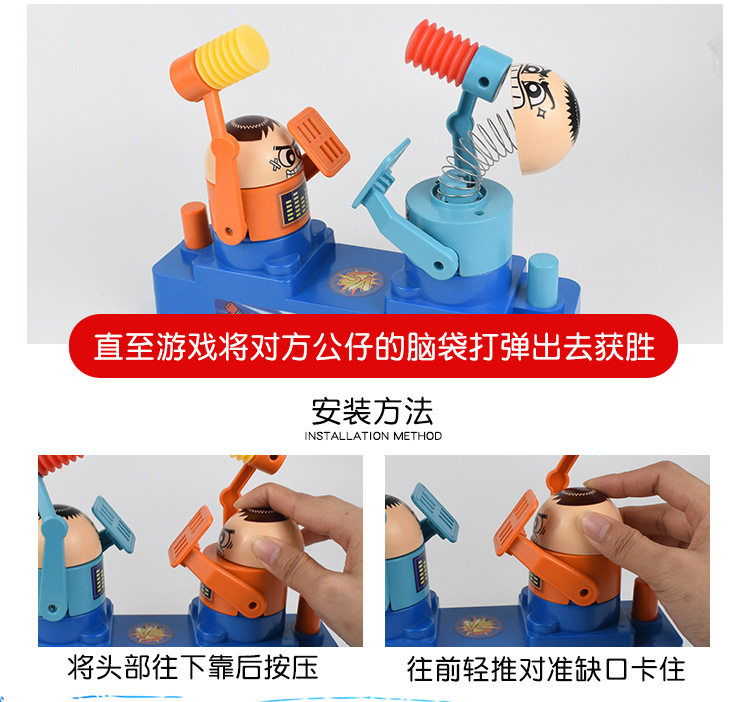 直至游戏将对方公仔的脑袋打弹出去获胜

安装方法
INSTALLATION METHOD

将头部往下靠后按压

往前轻推对准缺口卡住