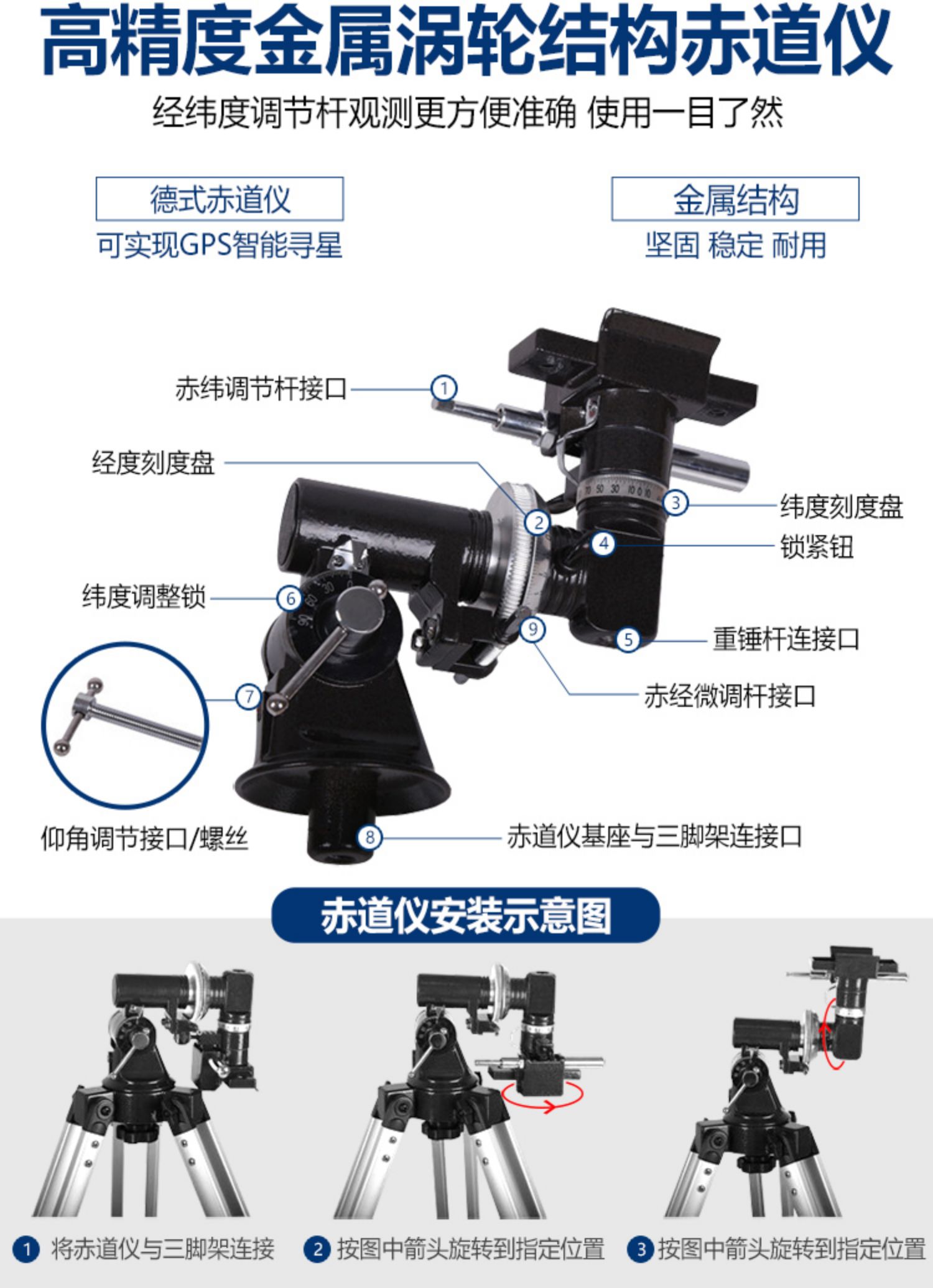 高精度金属涡轮结构赤道仪
经纬度调节杆观测更方便准确 使用一目了然

德式赤道仪
可实现GPS智能寻星

金属结构
坚固 稳定 耐用

赤纬调节杆接口 1
经度刻度盘 2
3 纬度刻度盘
4 锁紧钮
纬度调整锁 6
5 重锤杆连接口
9 赤经微调杆接口
7
仰角调节接口/螺丝
8 赤道仪基座与三脚架连接口

赤道仪安装示意图

1 将赤道仪与三脚架连接
2 按图中箭头旋转到指定位置
3 按图中箭头旋转到指定位置