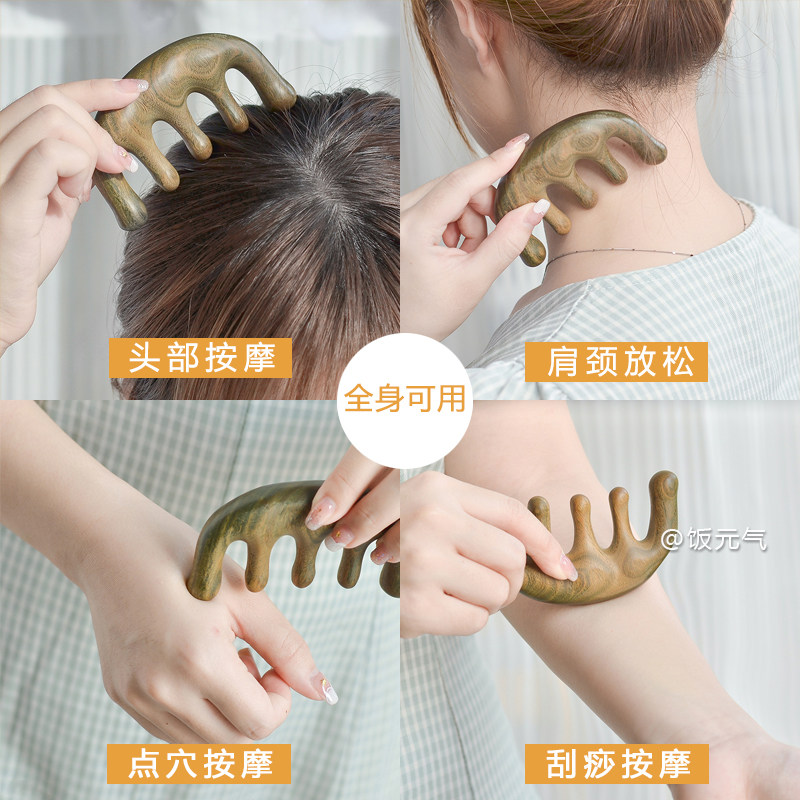 头部按摩

肩颈放松

全身可用

@饭元气

点穴按摩

刮痧按摩