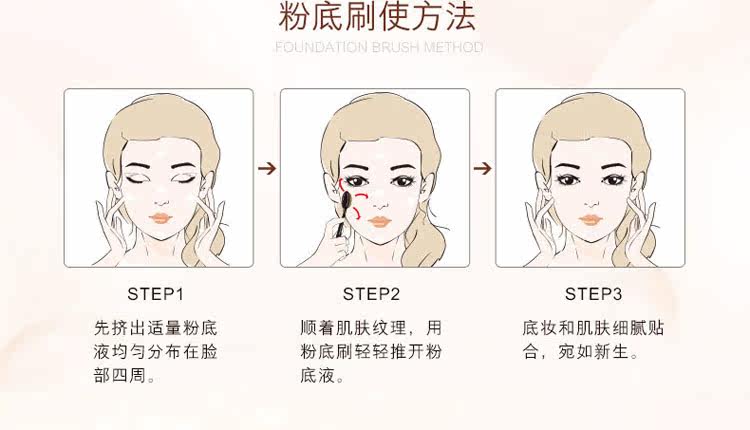 粉底刷使方法

FOUNDATION BRUSH METHOD

STEP1

先挤出适量粉底液均匀分布在脸部四周。

STEP2

顺着肌肤纹理，用粉底刷轻轻推开粉底液。

STEP3

底妆和肌肤细腻贴合，宛如新生。