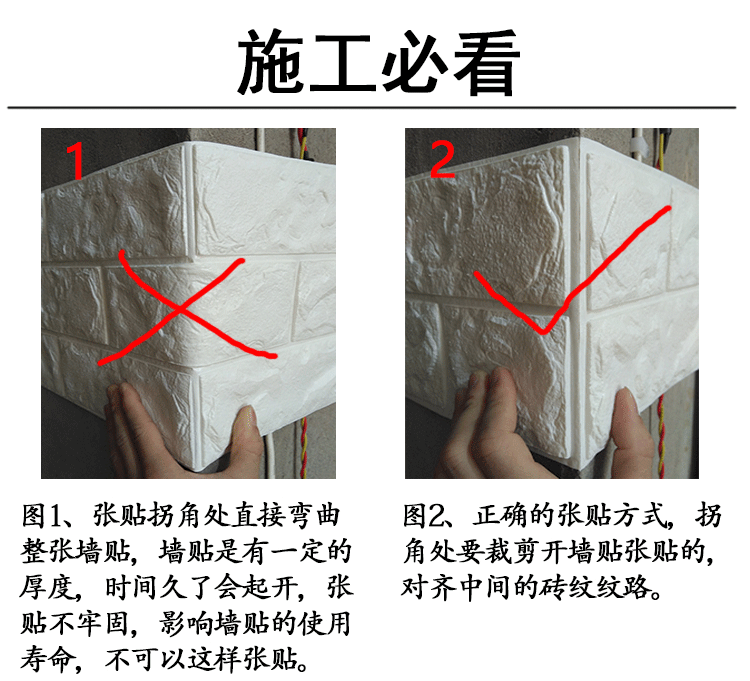 施工必看

1

2

图1、张贴拐角处直接弯曲整张墙贴，墙贴是有一定的厚度，时间久了会起开，张贴不牢固，影响墙贴的使用寿命，不可以这样张贴。

图2、正确的张贴方式，拐角处要裁剪开墙贴张贴的，对齐中间的砖纹纹路。