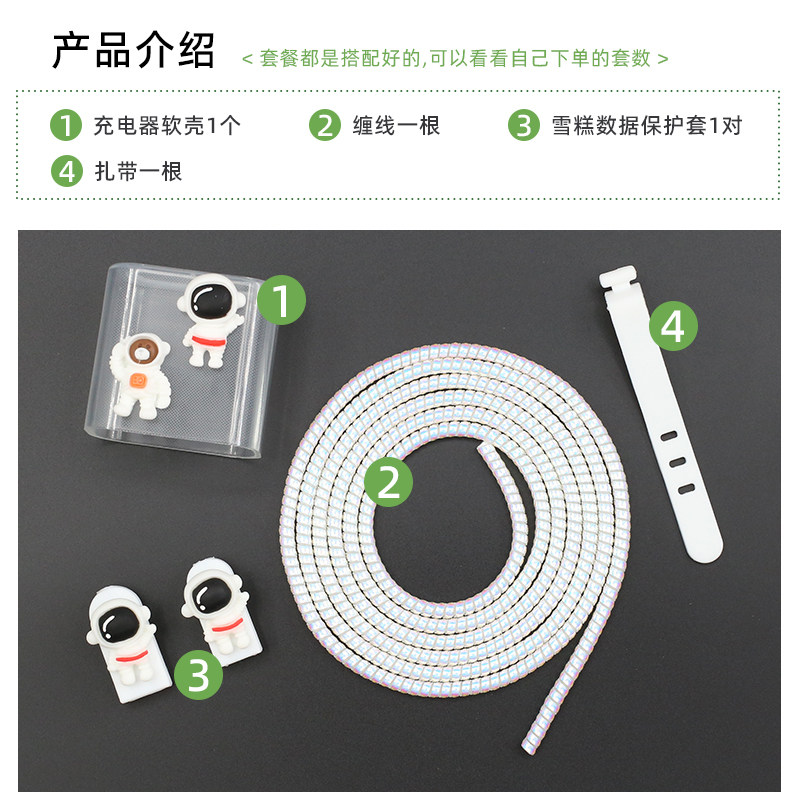 产品介绍 < 套餐都是搭配好的,可以看看自己下单的套数 >

1 充电器软壳1个
2 缠线一根
3 雪糕数据保护套1对
4 扎带一根

1

4

2

3