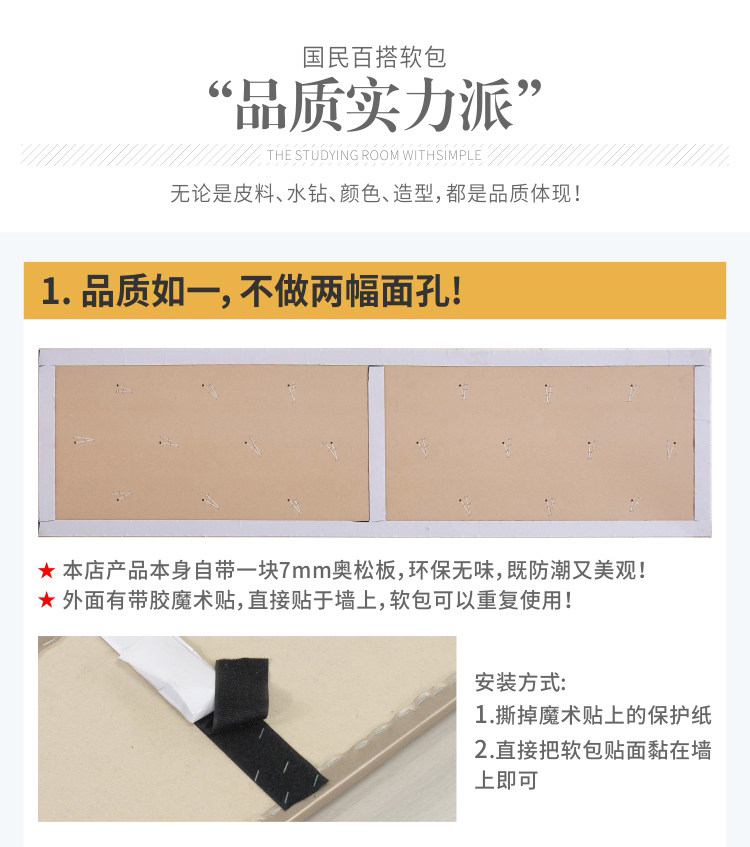 国民百搭软包

“品质实力派”

THE STUDYING ROOM WITHSIMPLE

无论是皮料、水钻、颜色、造型，都是品质体现！

1. 品质如一，不做两幅面孔！

★ 本店产品本身自带一块7mm奥松板，环保无味，既防潮又美观！
★ 外面有带胶魔术贴，直接贴于墙上，软包可以重复使用！

安装方式：
1.撕掉魔术贴上的保护纸
2.直接把软包贴面黏在墙上即可