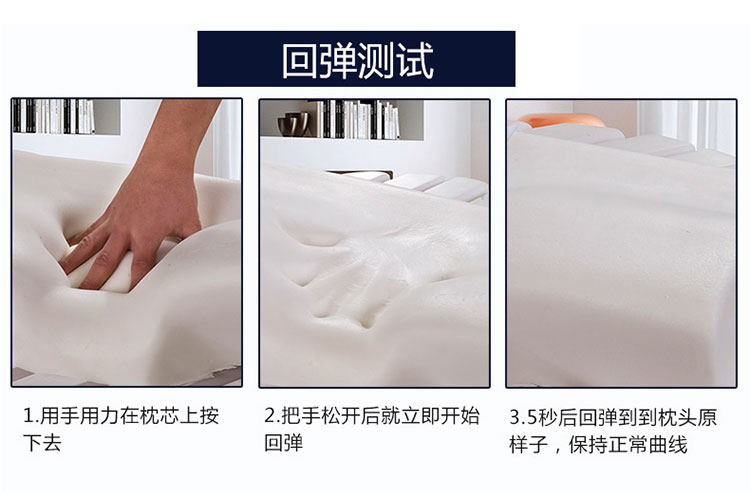 回弹测试

1.用手用力在枕芯上按下去

2.把手松开后就立即开始回弹

3.5秒后回弹到到枕头原样子，保持正常曲线