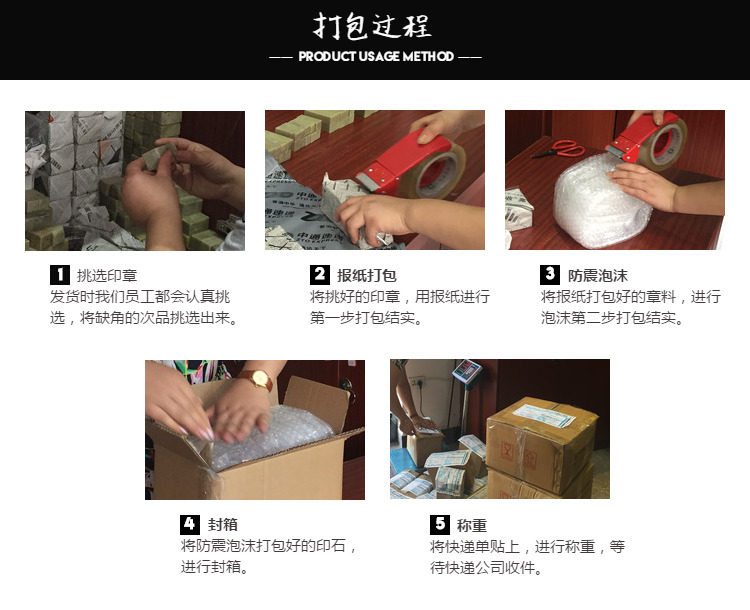 打包过程

—— PRODUCT USAGE METHOD ——

1 挑选印章
发货时我们员工都会认真挑选，将缺角的次品挑选出来。

2 报纸打包
将挑好的印章，用报纸进行第一步打包结实。

3 防震泡沫
将报纸打包好的章料，进行泡沫第二步打包结实。

4 封箱
将防震泡沫打包好的印石，进行封箱。

5 称重
将快递单贴上，进行称重，等待快递公司收件。