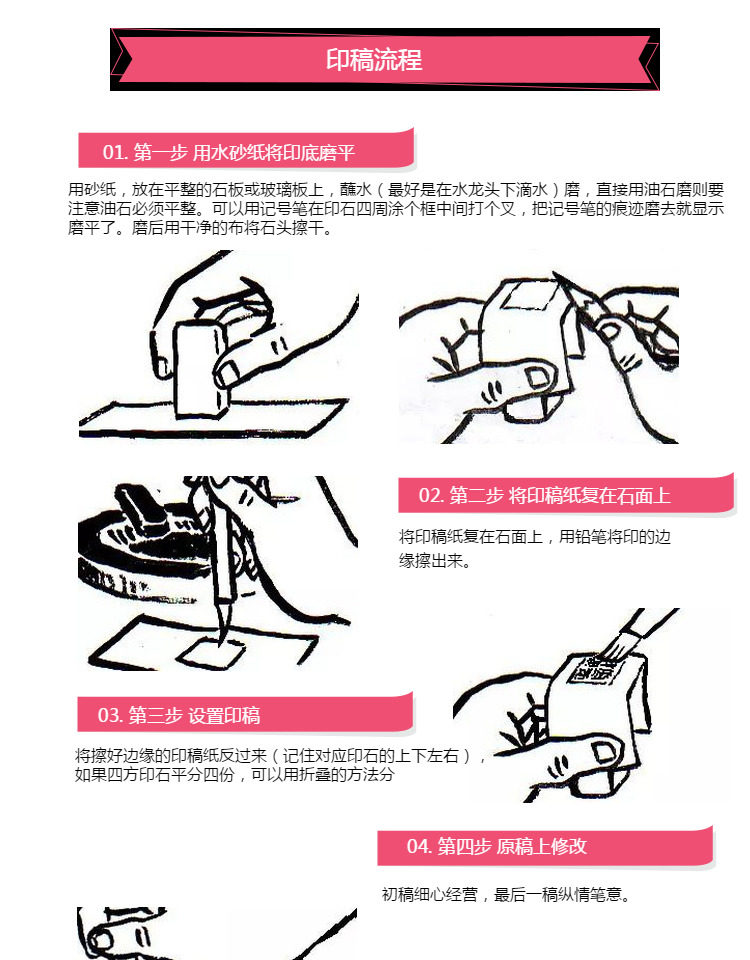 印稿流程

01. 第一步 用水砂纸将印底磨平

用砂纸，放在平整的石板或玻璃板上，蘸水（最好是在水龙头下滴水）磨，直接用油石磨则要注意油石必须平整。可以用记号笔在印石四周涂个框中间打个叉，把记号笔的痕迹磨去就显示磨平了。磨后用干净的布将石头擦干。

02. 第二步 将印稿纸复在石面上

将印稿纸复在石面上，用铅笔将印的边缘擦出来。

03. 第三步 设置印稿

将擦好边缘的印稿纸反过来（记住对应印石的上下左右），如果四方印石平分四份，可以用折叠的方法分

04. 第四步 原稿上修改

初稿细心经营，最后一稿纵情笔意。