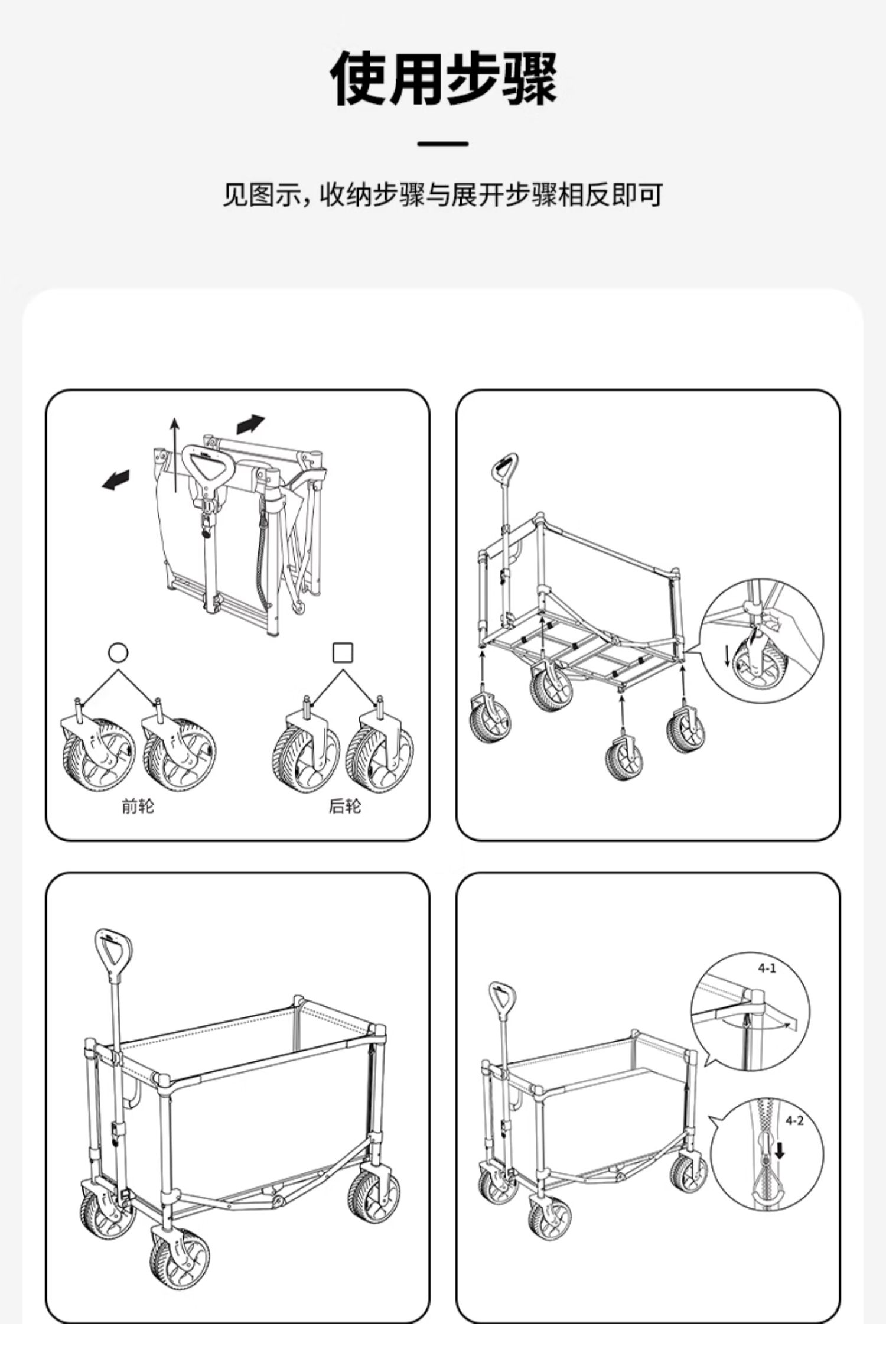 使用步骤

见图示，收纳步骤与展开步骤相反即可

前轮

后轮

4-1

4-2