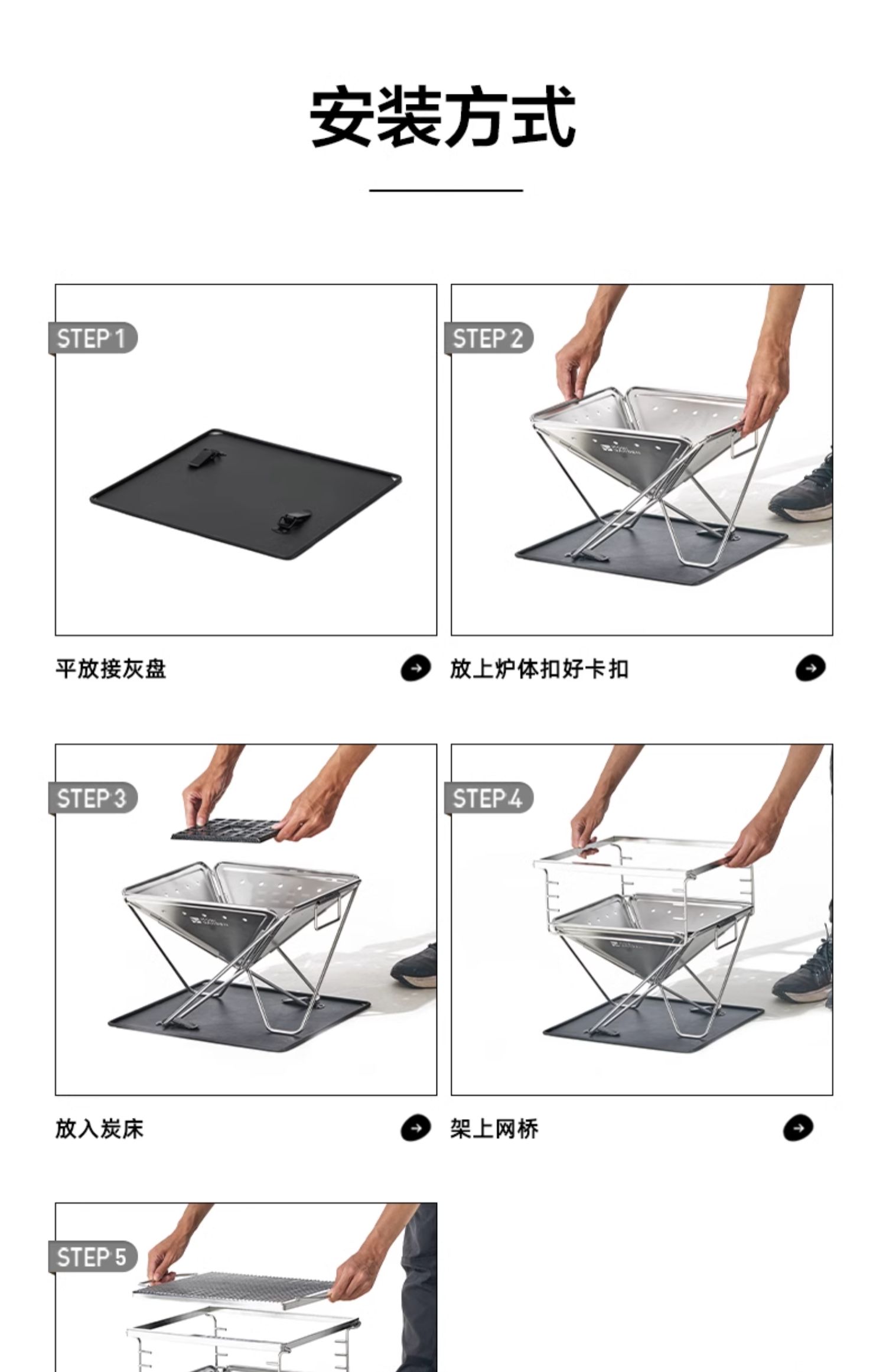 安装方式

STEP 1

平放接灰盘

STEP 2

放上炉体扣好卡扣

STEP 3

放入炭床

STEP 4

架上网桥

STEP 5