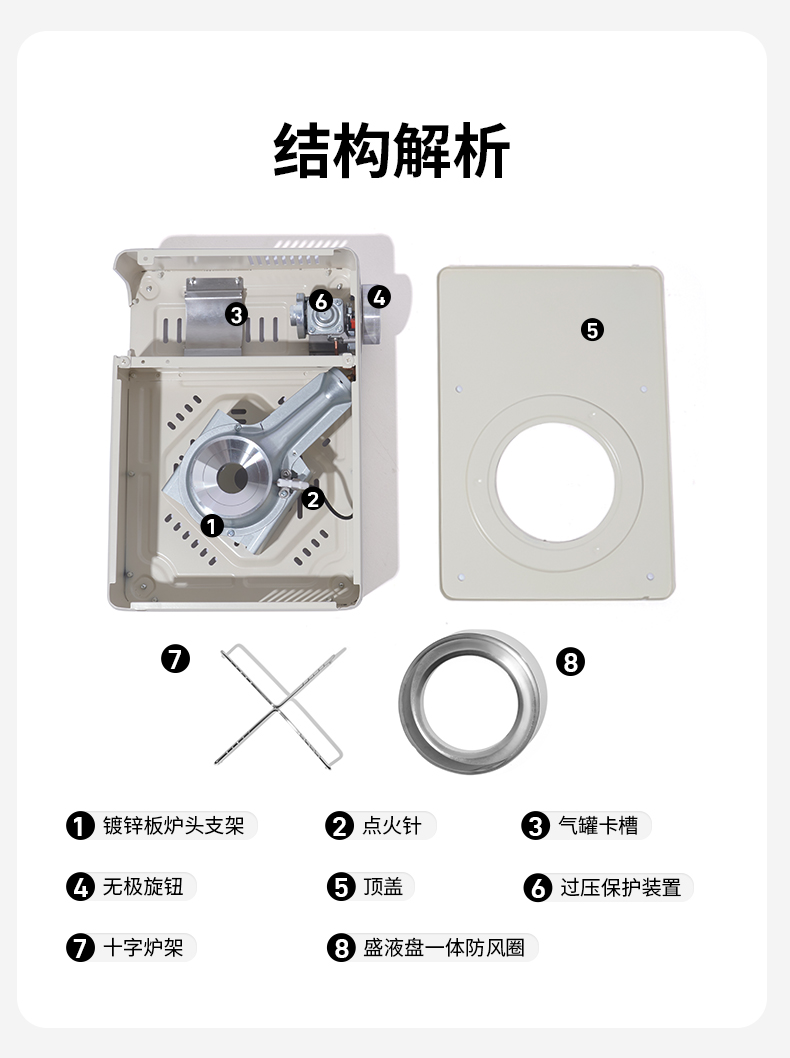 结构解析

3 6 4 5

2

1

7 8

1 镀锌板炉头支架
2 点火针
3 气罐卡槽
4 无极旋钮
5 顶盖
6 过压保护装置
7 十字炉架
8 盛液盘一体防风圈