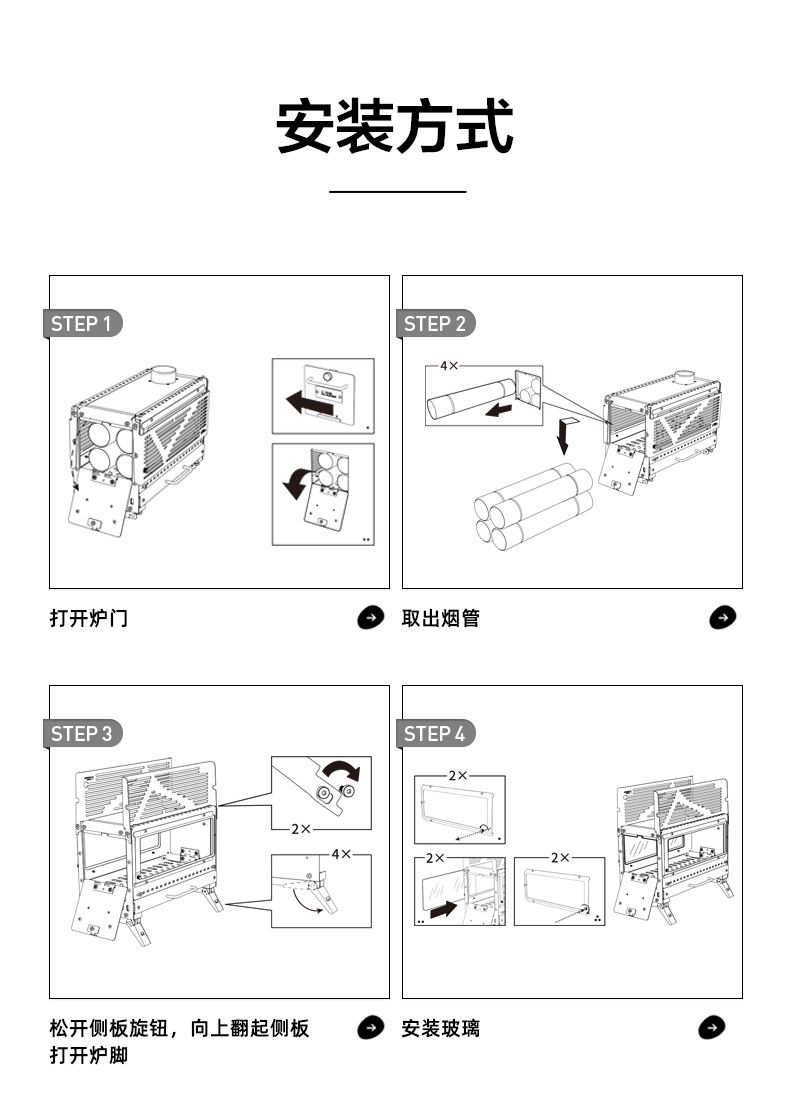 安装方式

STEP 1

打开炉门

STEP 2

4×

取出烟管

STEP 3

2×

4×

松开侧板旋钮，向上翻起侧板
打开炉脚

STEP 4

2×

2×

2×

安装玻璃