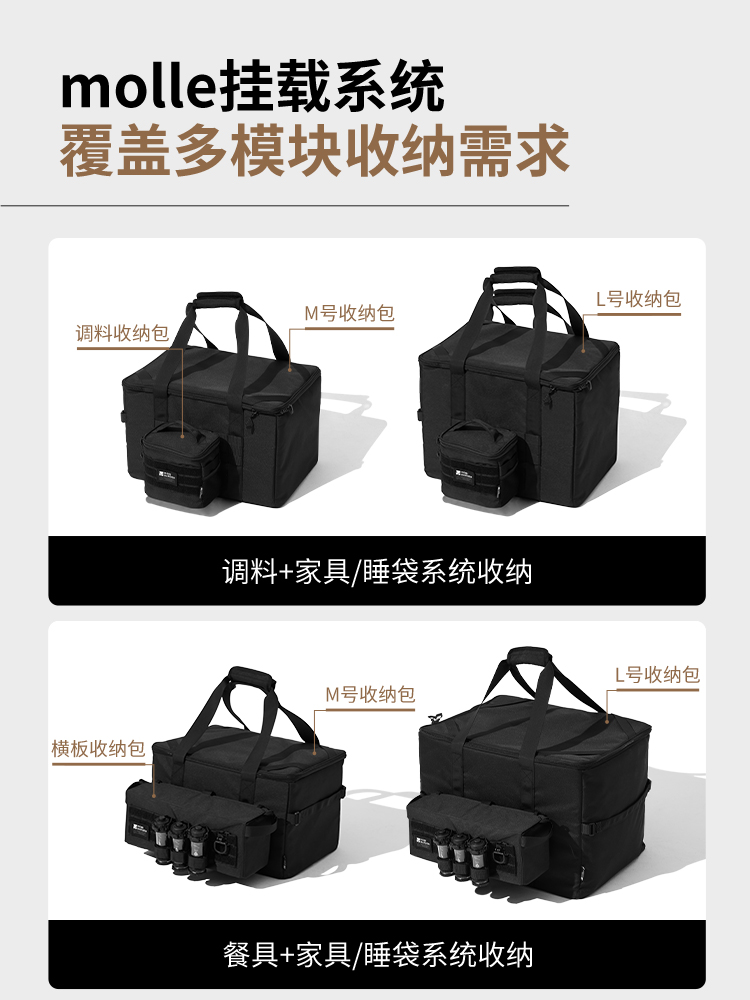 molle挂载系统
覆盖多模块收纳需求

调料收纳包
M号收纳包
L号收纳包

调料+家具/睡袋系统收纳

横板收纳包
M号收纳包
L号收纳包

餐具+家具/睡袋系统收纳