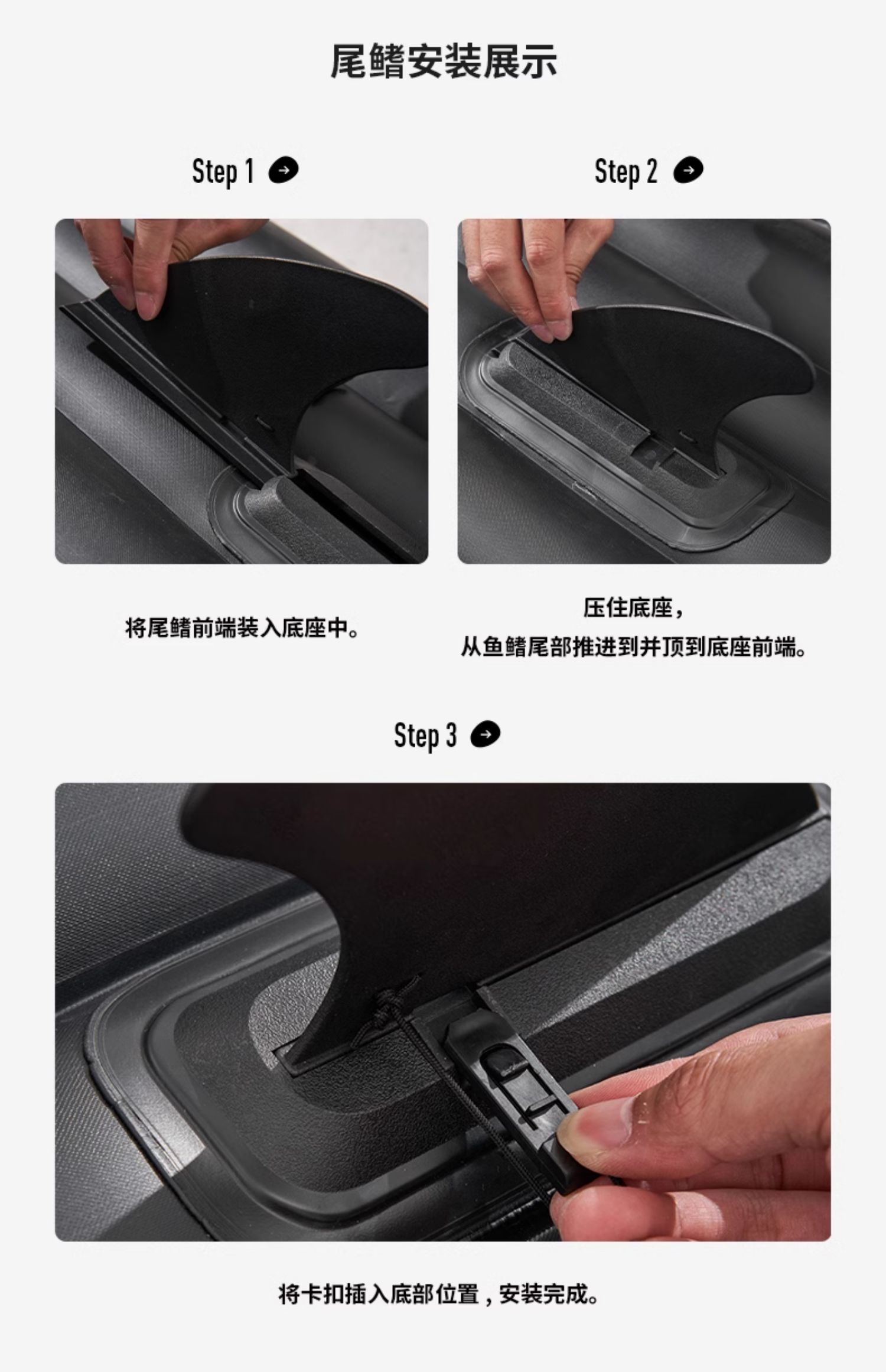 尾鳍安装展示

Step 1

将尾鳍前端装入底座中。

Step 2

压住底座，
从鱼鳍尾部推进到并顶到底座前端。

Step 3

将卡扣插入底部位置，安装完成。