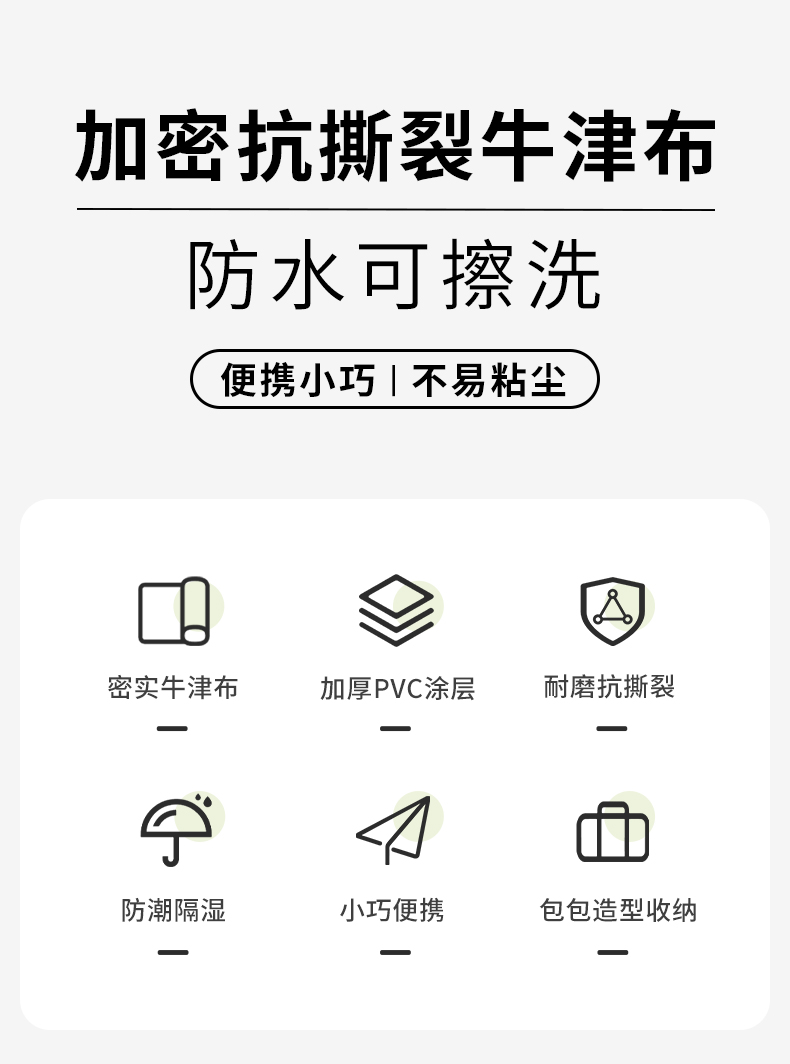 加密抗撕裂牛津布

防水可擦洗

便携小巧 | 不易粘尘

密实牛津布

加厚PVC涂层

耐磨抗撕裂

防潮隔湿

小巧便携

包包造型收纳