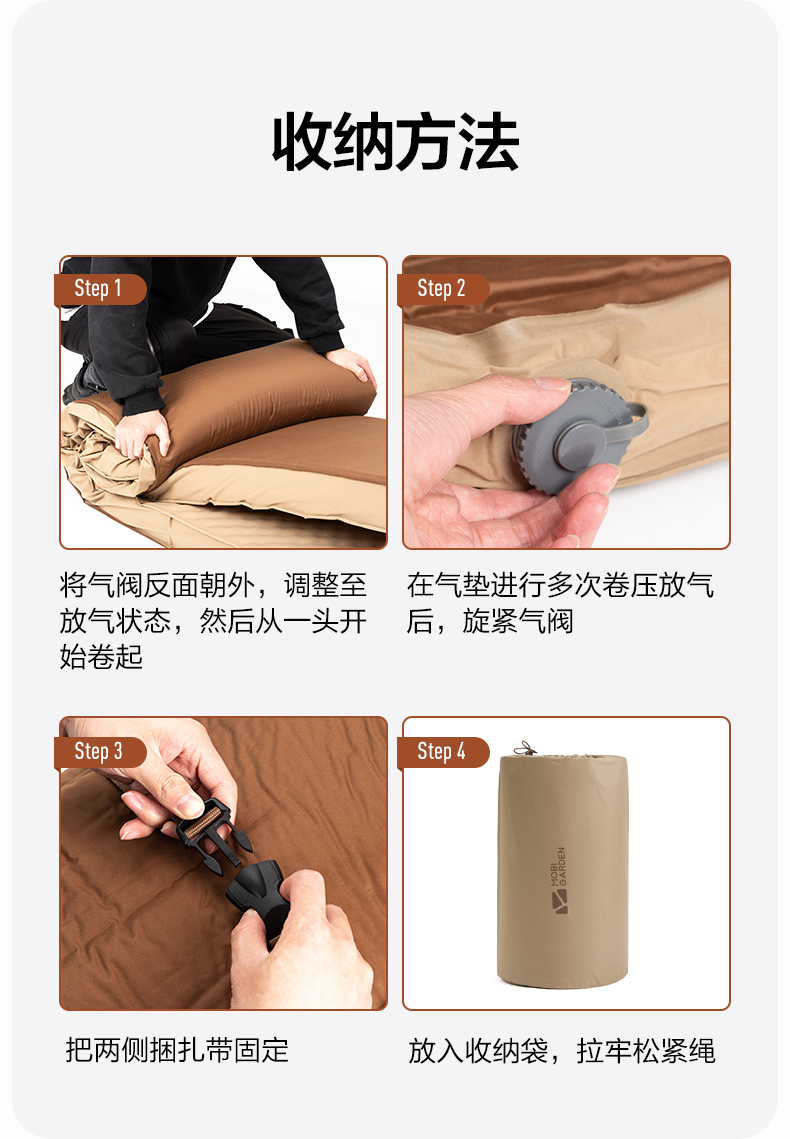 收纳方法

Step 1

将气阀反面朝外，调整至放气状态，然后从一头开始卷起

Step 2

在气垫进行多次卷压放气后，旋紧气阀

Step 3

把两侧捆扎带固定

Step 4

MOBI GARDEN

放入收纳袋，拉牢松紧绳