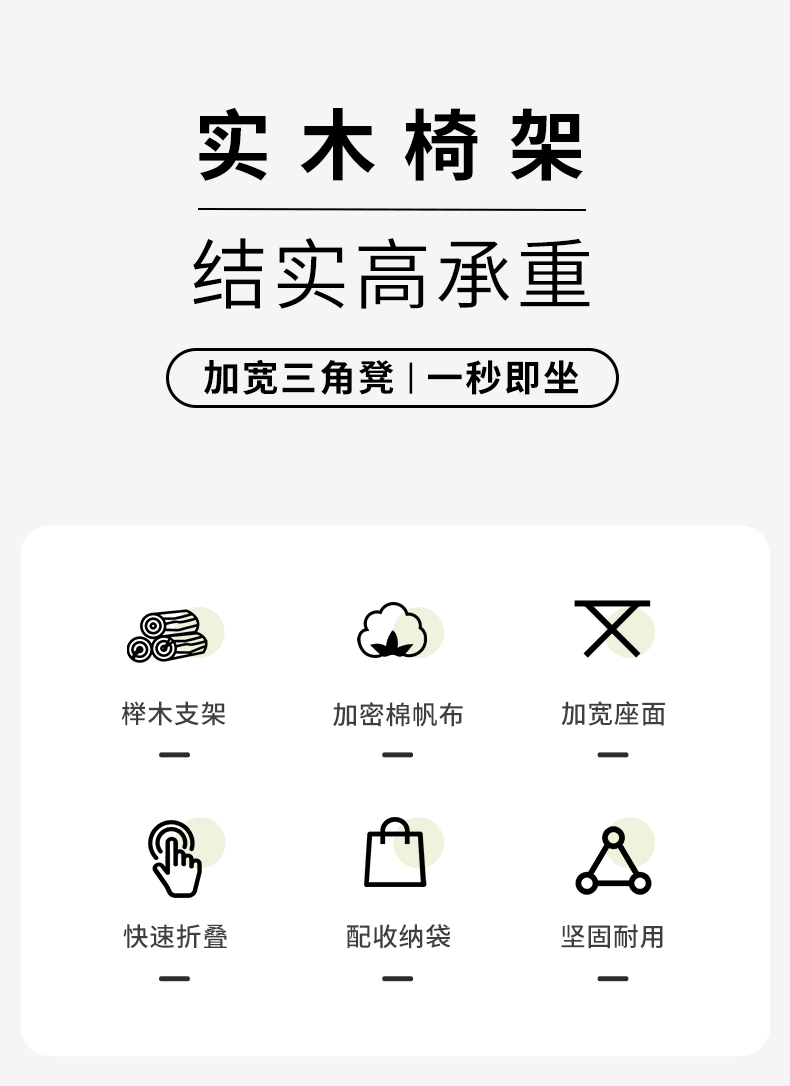 实木椅架

结实高承重

加宽三角凳 | 一秒即坐

榉木支架

加密棉帆布

加宽座面

快速折叠

配收纳袋

坚固耐用