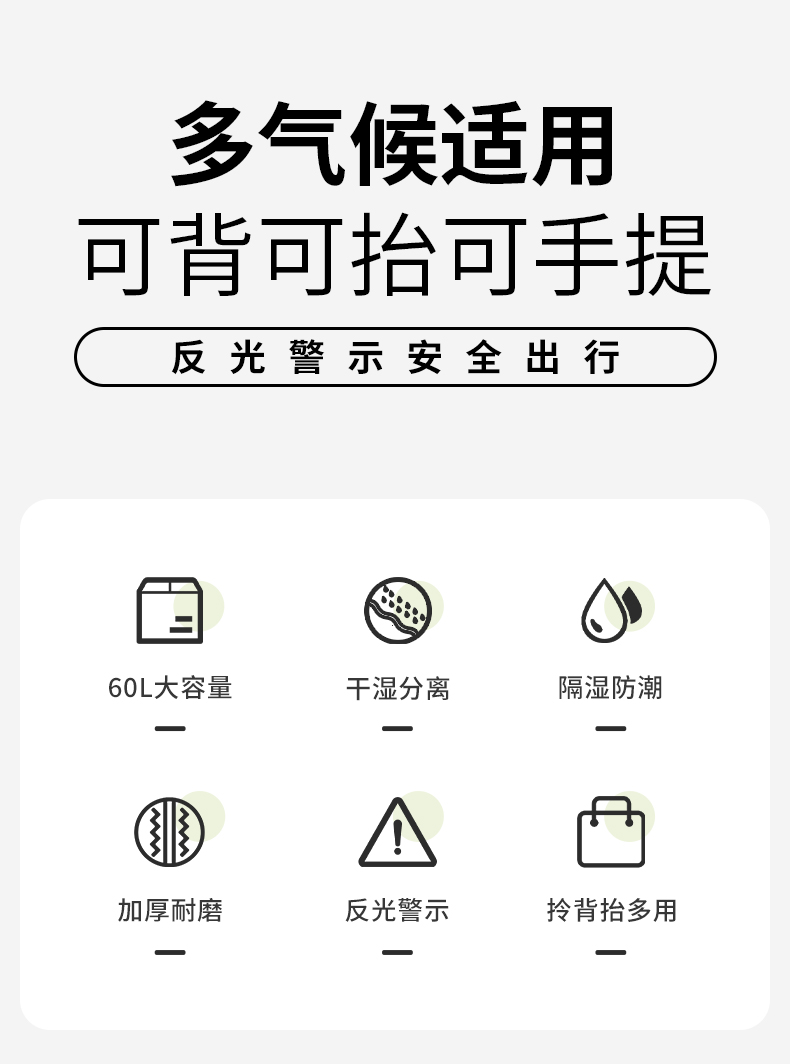 多气候适用
可背可抬可手提

反光警示安全出行

60L大容量

干湿分离

隔湿防潮

加厚耐磨

反光警示

拎背抬多用