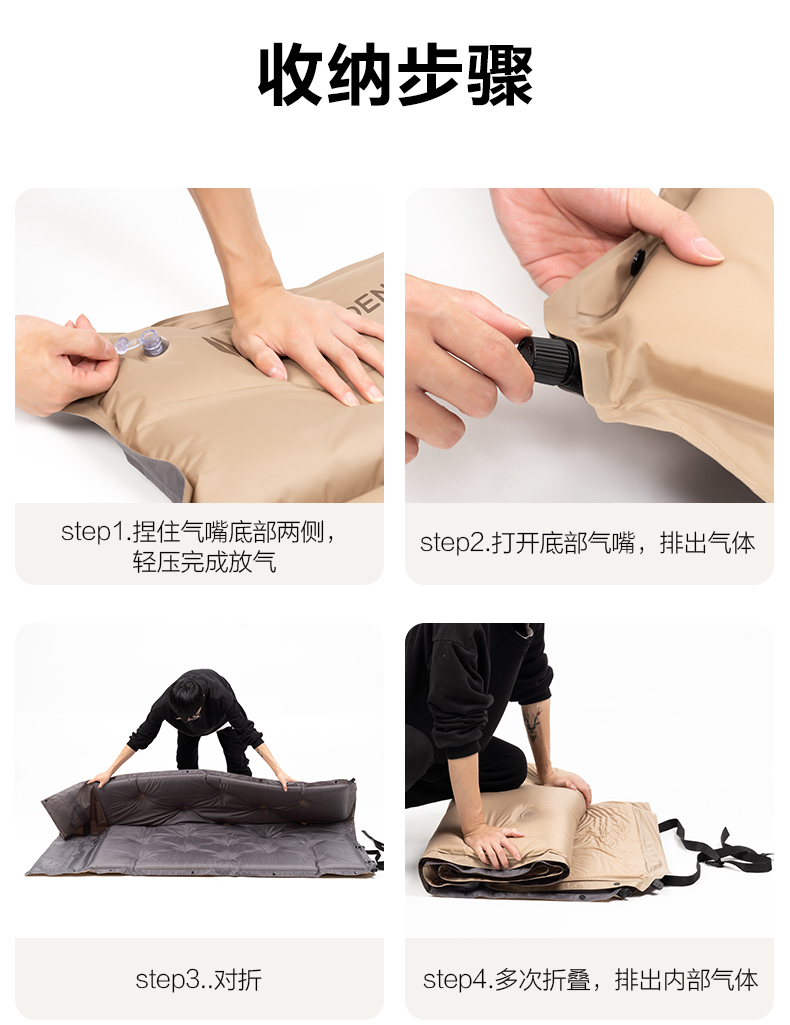 收纳步骤

step1.捏住气嘴底部两侧，轻压完成放气

step2.打开底部气嘴，排出气体

step3..对折

step4.多次折叠，排出内部气体