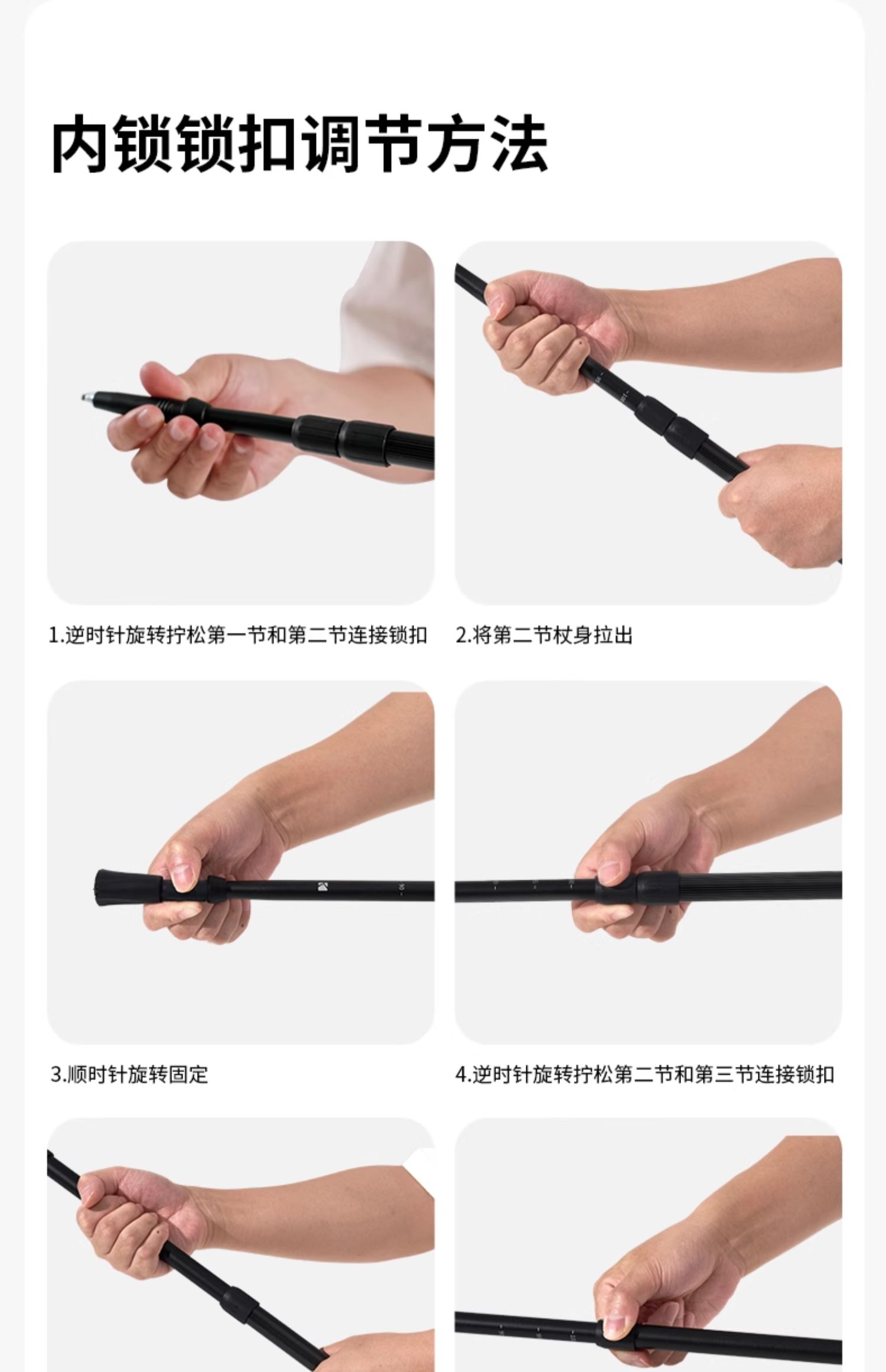 内锁锁扣调节方法

1.逆时针旋转拧松第一节和第二节连接锁扣

2.将第二节杖身拉出

3.顺时针旋转固定

4.逆时针旋转拧松第二节和第三节连接锁扣