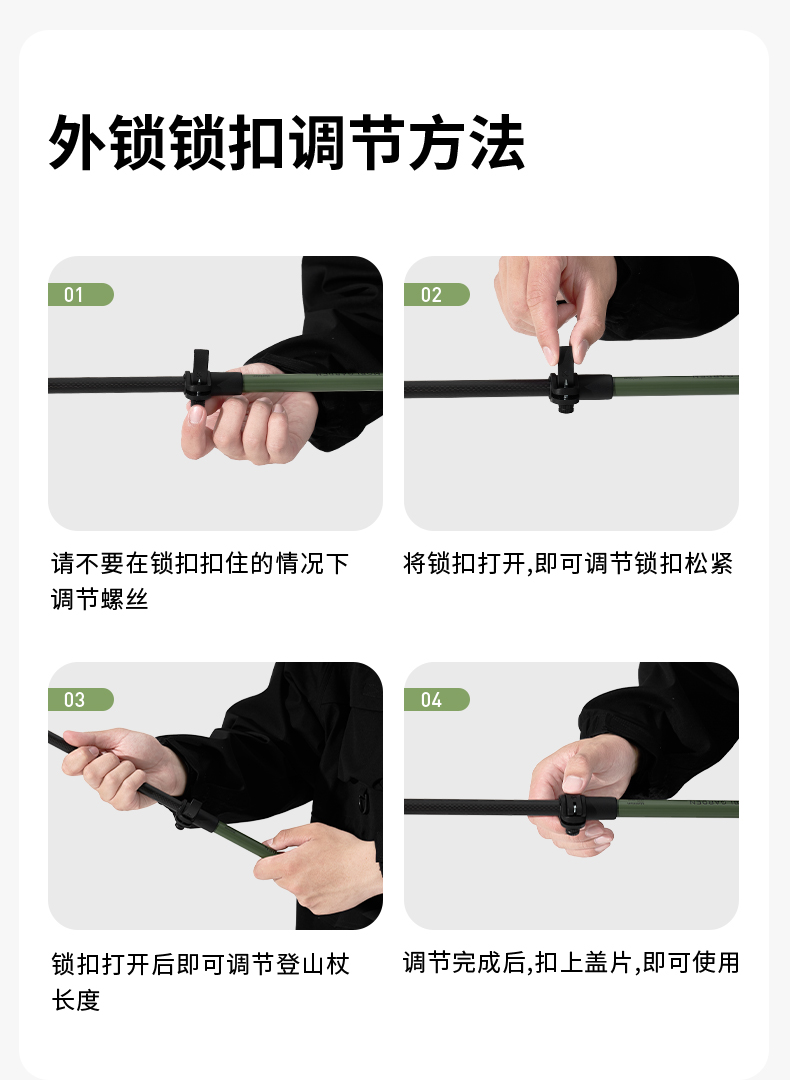 外锁锁扣调节方法

01

请不要在锁扣扣住的情况下调节螺丝

02

将锁扣打开,即可调节锁扣松紧

03

锁扣打开后即可调节登山杖长度

04

调节完成后,扣上盖片,即可使用