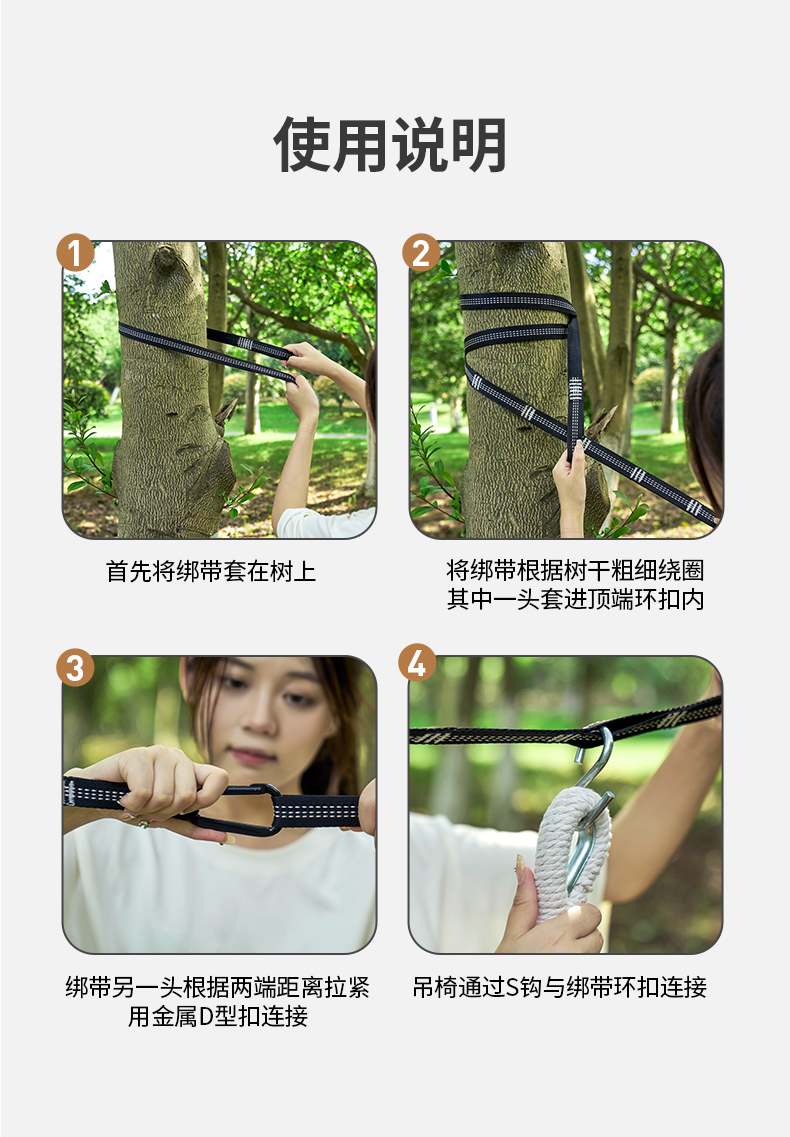 使用说明

1

首先将绑带套在树上

2

将绑带根据树干粗细绕圈
其中一头套进顶端环扣内

3

绑带另一头根据两端距离拉紧
用金属D型扣连接

4

吊椅通过S钩与绑带环扣连接