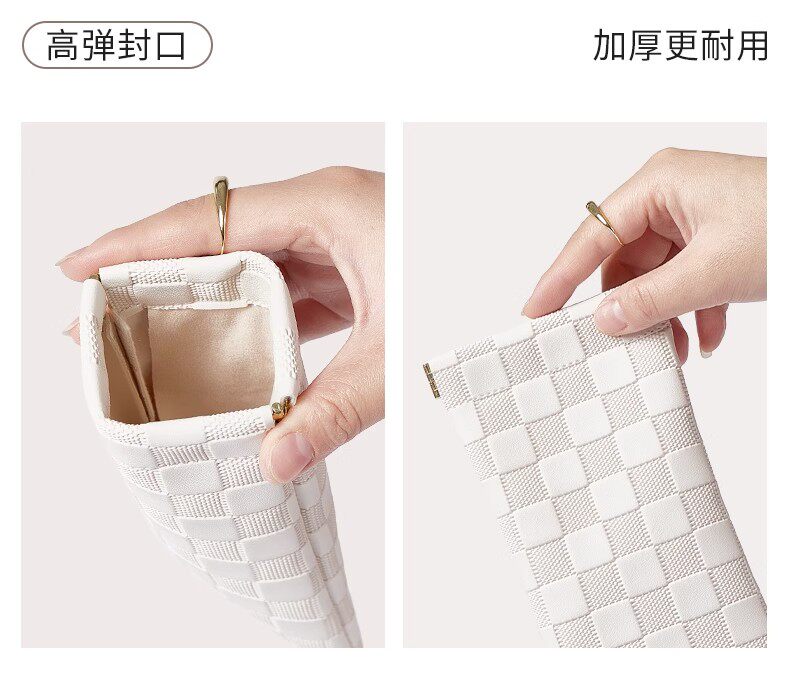 高弹封口

加厚更耐用