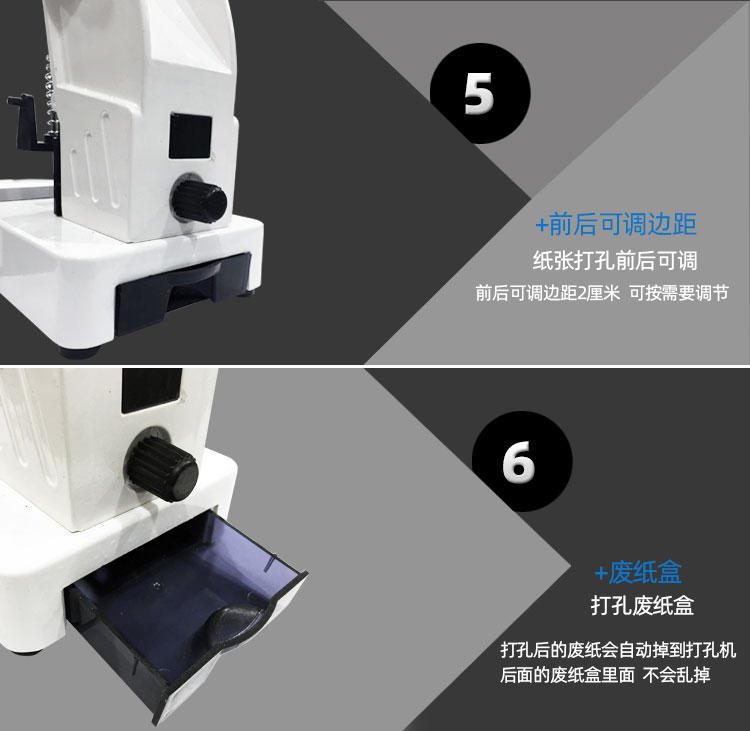 5

+前后可调边距

纸张打孔前后可调

前后可调边距2厘米 可按需要调节

6

+废纸盒

打孔废纸盒

打孔后的废纸会自动掉到打孔机后面的废纸盒里面 不会乱掉