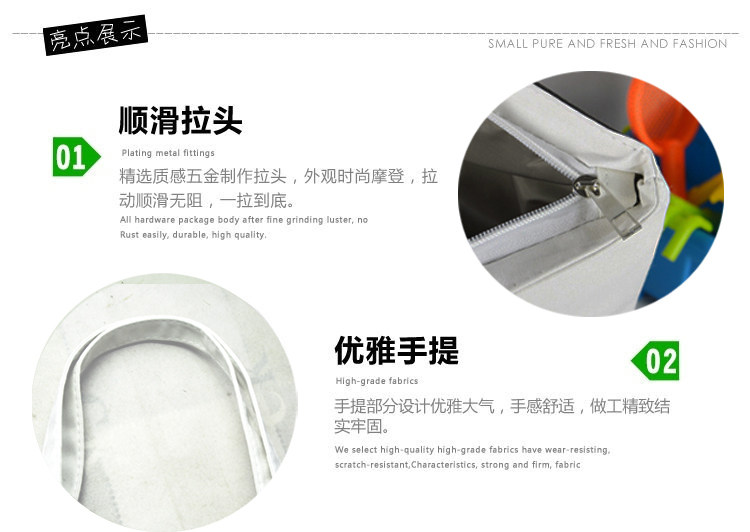 亮点展示

SMALL PURE AND FRESH AND FASHION

01

顺滑拉头

Plating metal fittings

精选质感五金制作拉头，外观时尚摩登，拉动顺滑无阻，一拉到底。

All hardware package body after fine grinding luster, no Rust easily, durable, high quality.

优雅手提

02

High-grade fabrics

手提部分设计优雅大气，手感舒适，做工精致结实牢固。

We select high-quality high-grade fabrics have wear-resisting, scratch-resistant,Characteristics, strong and firm, fabric