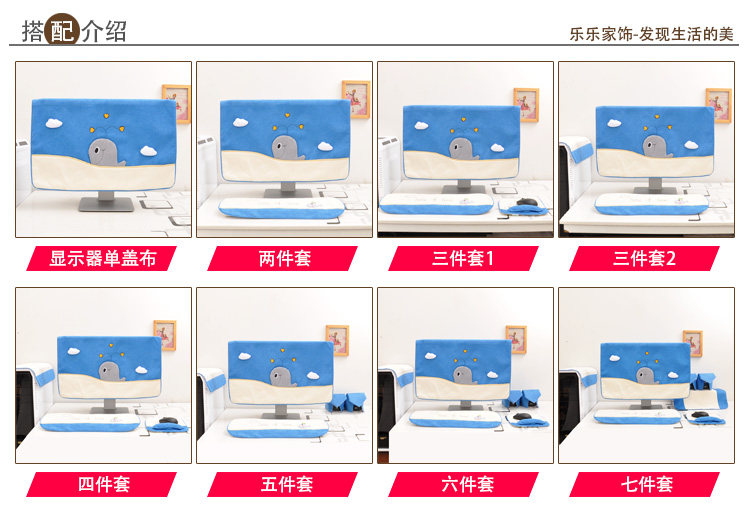 搭配介绍

乐乐家饰-发现生活的美

显示器单盖布

两件套

三件套1

三件套2

四件套

五件套

六件套

七件套