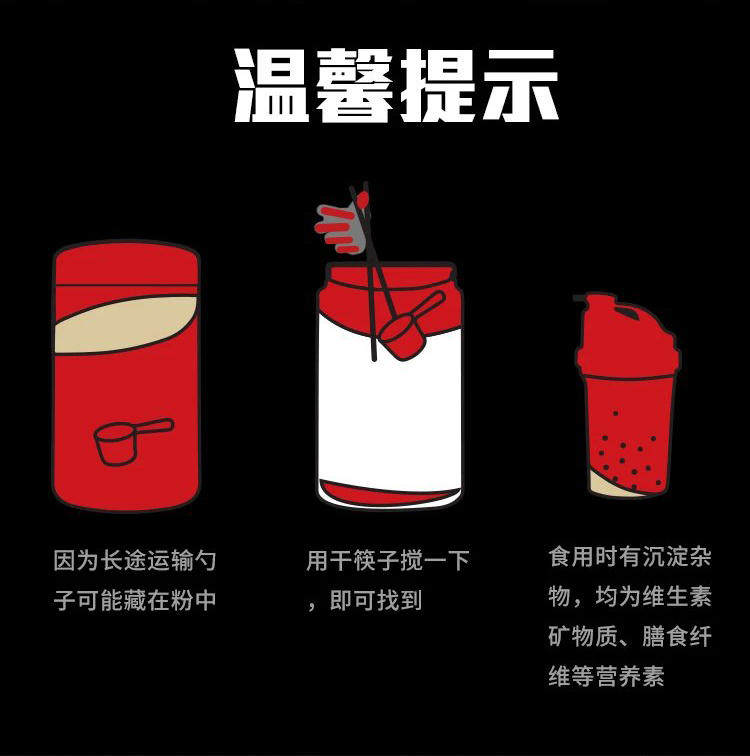 温馨提示

因为长途运输勺子可能藏在粉中

用干筷子搅一下，即可找到

食用时有沉淀杂物，均为维生素矿物质、膳食纤维等营养素