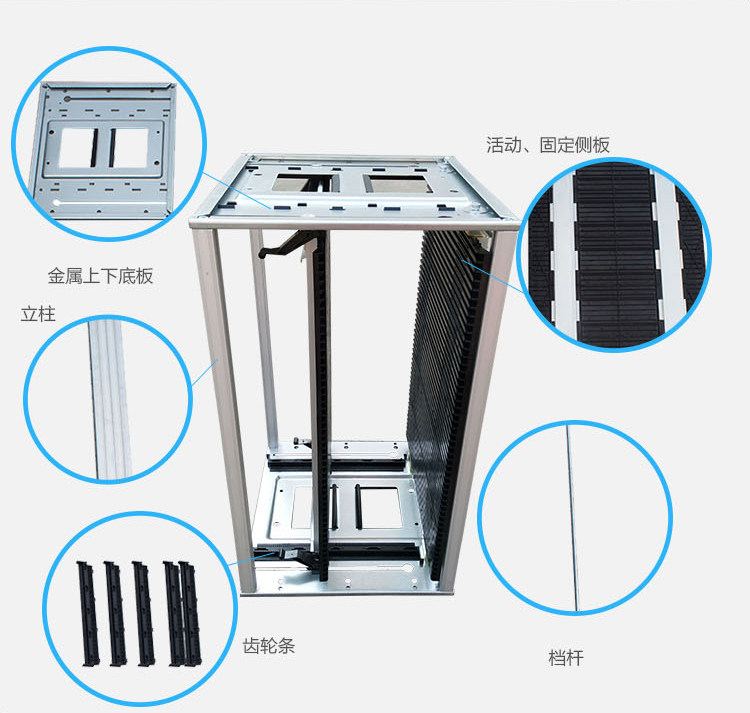 活动、固定侧板

金属上下底板

立柱

齿轮条

档杆