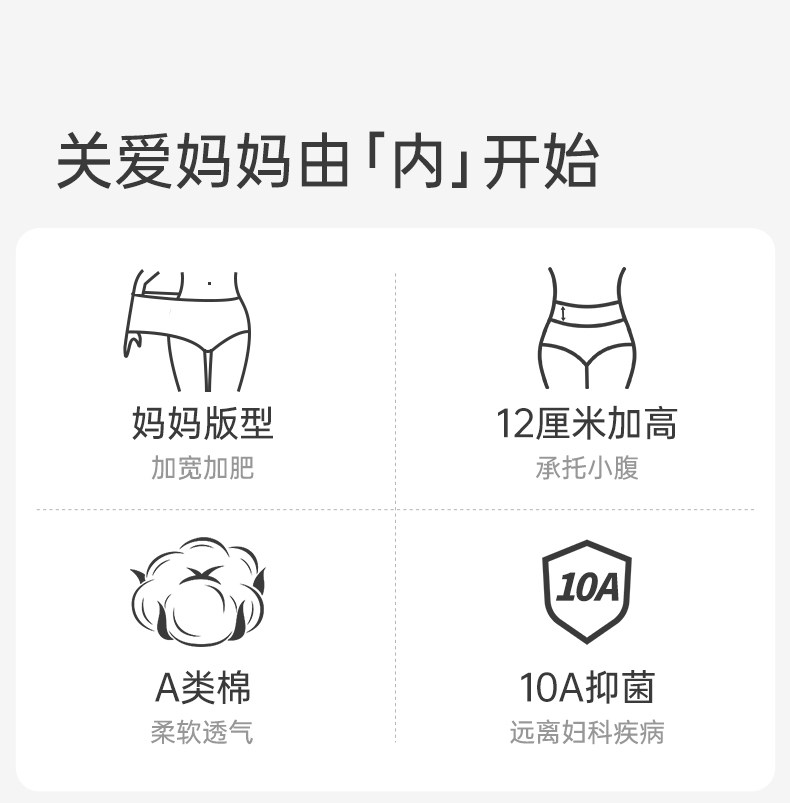 关爱妈妈由「内」开始

妈妈版型
加宽加肥

12厘米加高
承托小腹

A类棉
柔软透气

10A

10A抑菌
远离妇科疾病