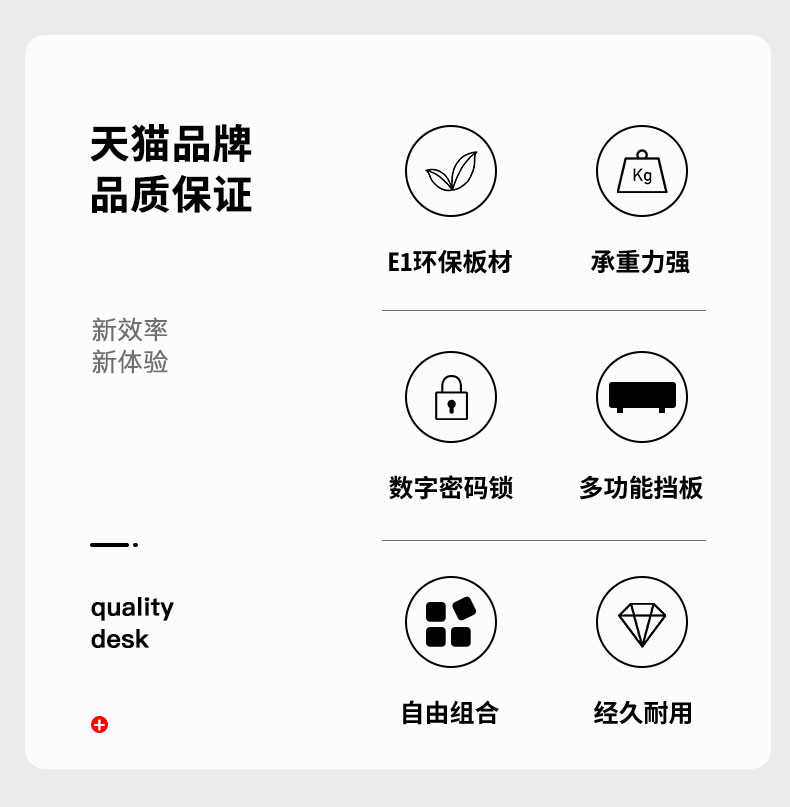 天猫品牌
品质保证

新效率
新体验

quality
desk

Kg

E1环保板材

承重力强

数字密码锁

多功能挡板

自由组合

经久耐用