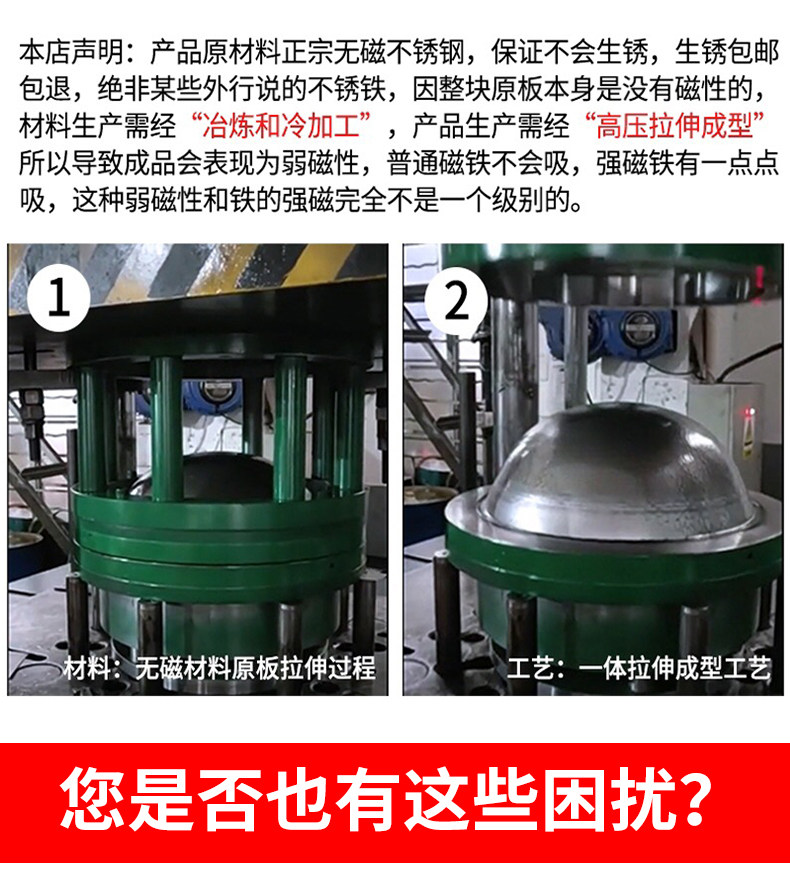 本店声明：产品原材料正宗无磁不锈钢，保证不会生锈，生锈包邮包退，绝非某些外行说的不锈铁，因整块原板本身是没有磁性的，材料生产需经“冶炼和冷加工”，产品生产需经“高压拉伸成型”所以导致成品会表现为弱磁性，普通磁铁不会吸，强磁铁有一点点吸，这种弱磁性和铁的强磁完全不是一个级别的。

1

材料：无磁材料原板拉伸过程

2

工艺：一体拉伸成型工艺

您是否也有这些困扰？