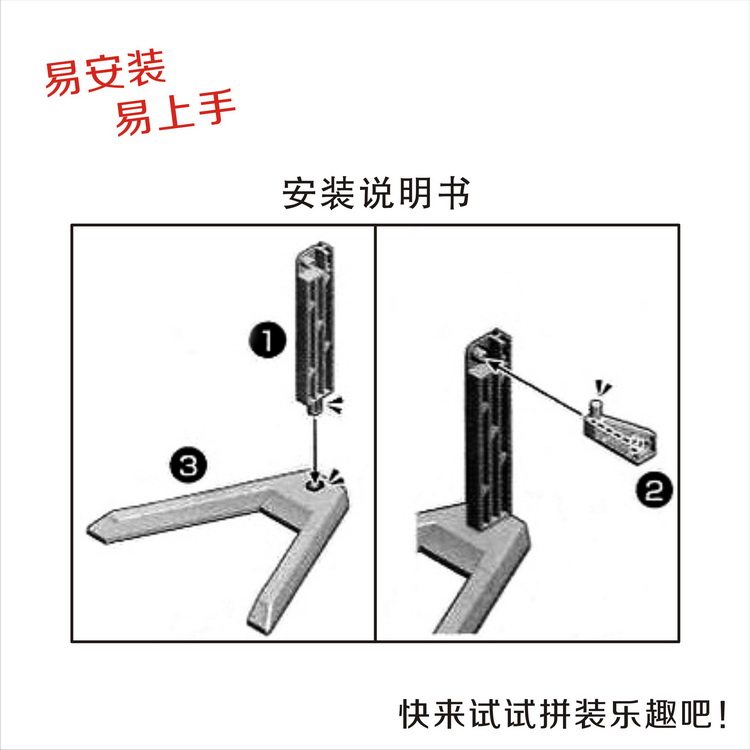 易安装
易上手

安装说明书

1

3

2

快来试试拼装乐趣吧！