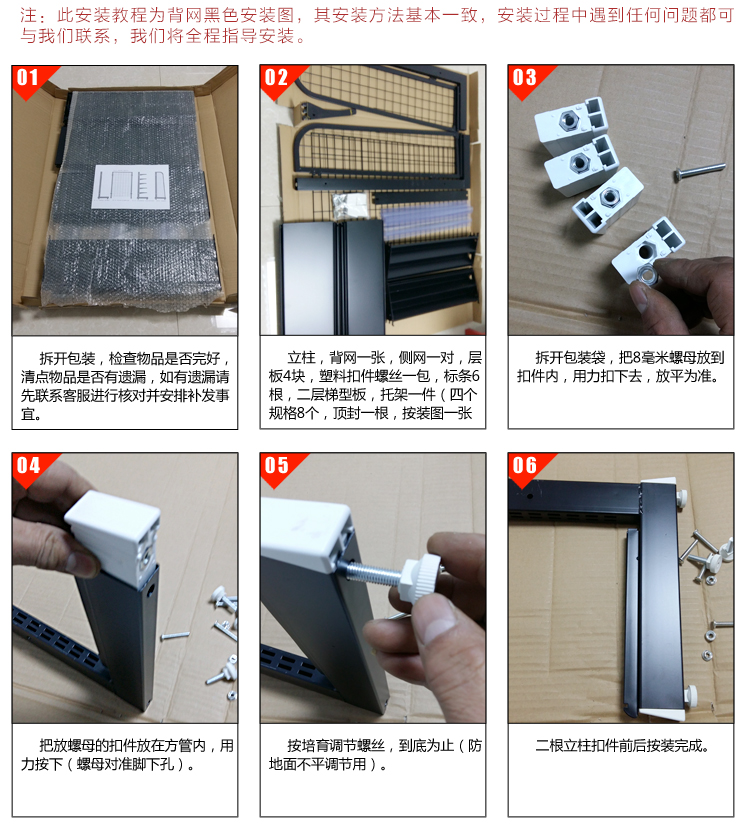 注：此安装教程为背网黑色安装图，其安装方法基本一致，安装过程中遇到任何问题都可与我们联系，我们将全程指导安装。

01

拆开包装，检查物品是否完好，清点物品是否有遗漏，如有遗漏请先联系客服进行核对并安排补发事宜。

02

立柱，背网一张，侧网一对，层板4块，塑料扣件螺丝一包，标条6根，二层梯型板，托架一件（四个规格8个，顶封一根，按装图一张

03

拆开包装袋，把8毫米螺母放到扣件内，用力扣下去，放平为准。

04

把放螺母的扣件放在方管内，用力按下（螺母对准脚下孔）。

05

按培育调节螺丝，到底为止（防地面不平调节用）。

06

二根立柱扣件前后按装完成。