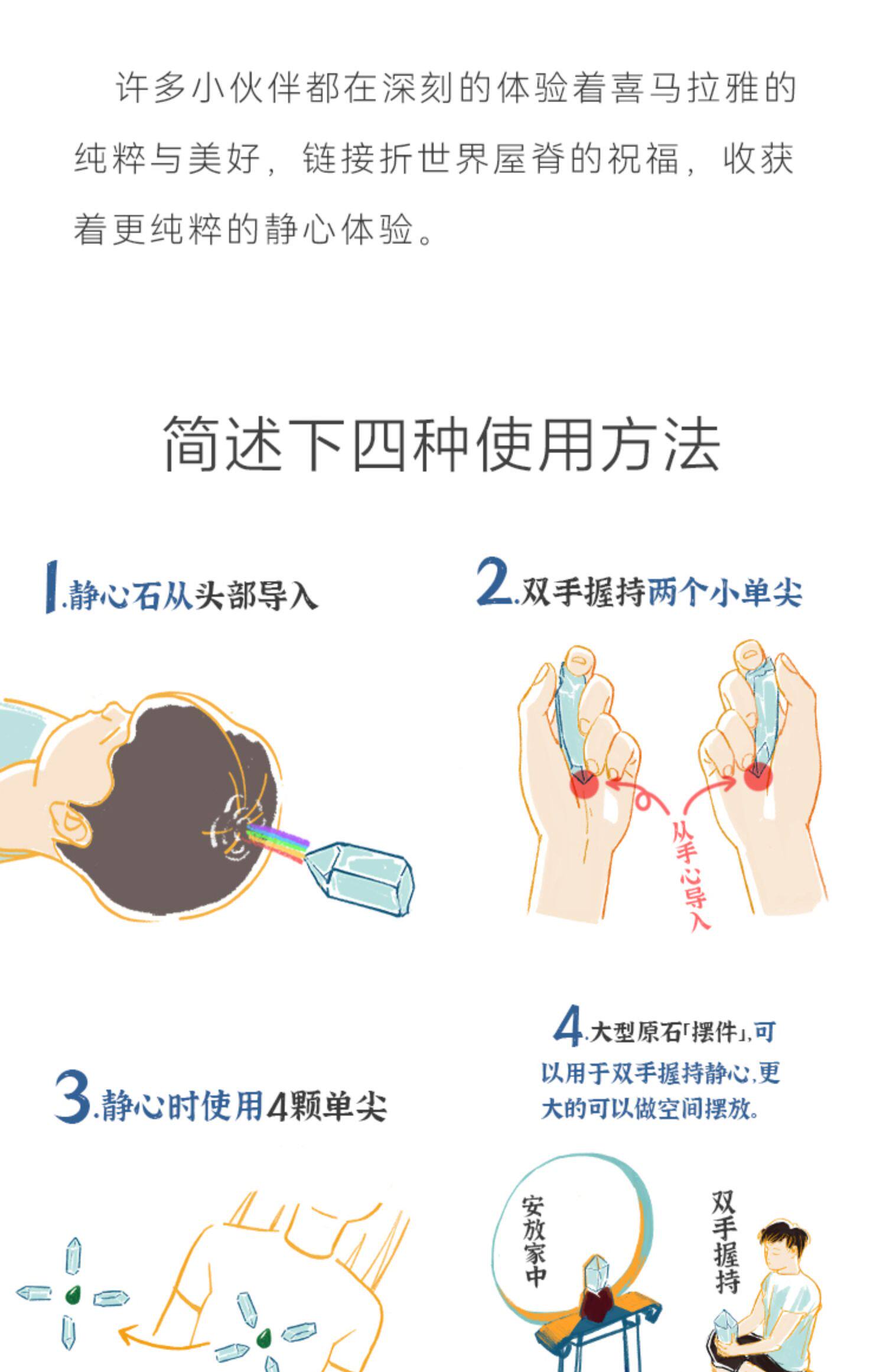 许多小伙伴都在深刻的体验着喜马拉雅的纯粹与美好，链接折世界屋脊的祝福，收获着更纯粹的静心体验。

简述下四种使用方法

1.静心石从头部导入

2.双手握持两个小单尖

从手心导入

3.静心时使用4颗单尖

4.大型原石「摆件」,可以用于双手握持静心,更大的可以做空间摆放。

安放家中

双手握持