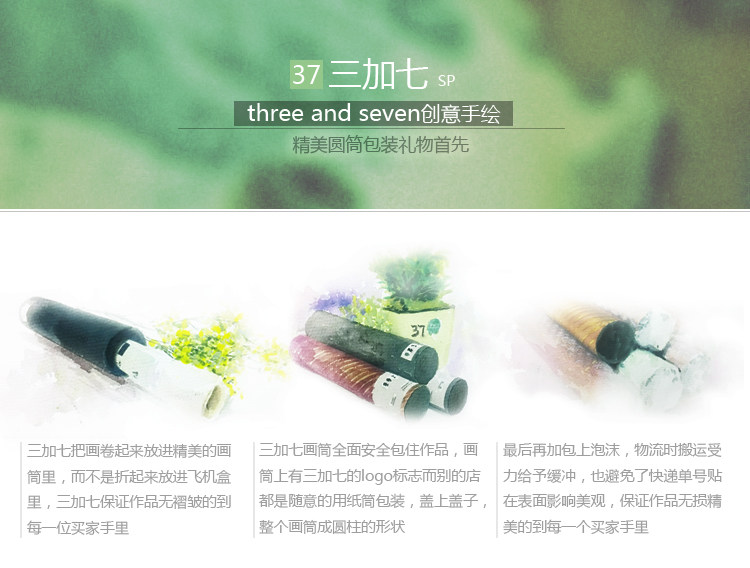 37 三加七 SP

three and seven创意手绘

精美圆筒包装礼物首先

37

三加七把画卷起来放进精美的画筒里，而不是折起来放进飞机盒里，三加七保证作品无褶皱的到每一位买家手里

三加七画筒全面安全包住作品，画筒上有三加七的logo标志而别的店都是随意的用纸筒包装，盖上盖子，整个画筒成圆柱的形状

最后再加包上泡沫，物流时搬运受力给予缓冲，也避免了快递单号贴在表面影响美观，保证作品无损精美的到每一个买家手里