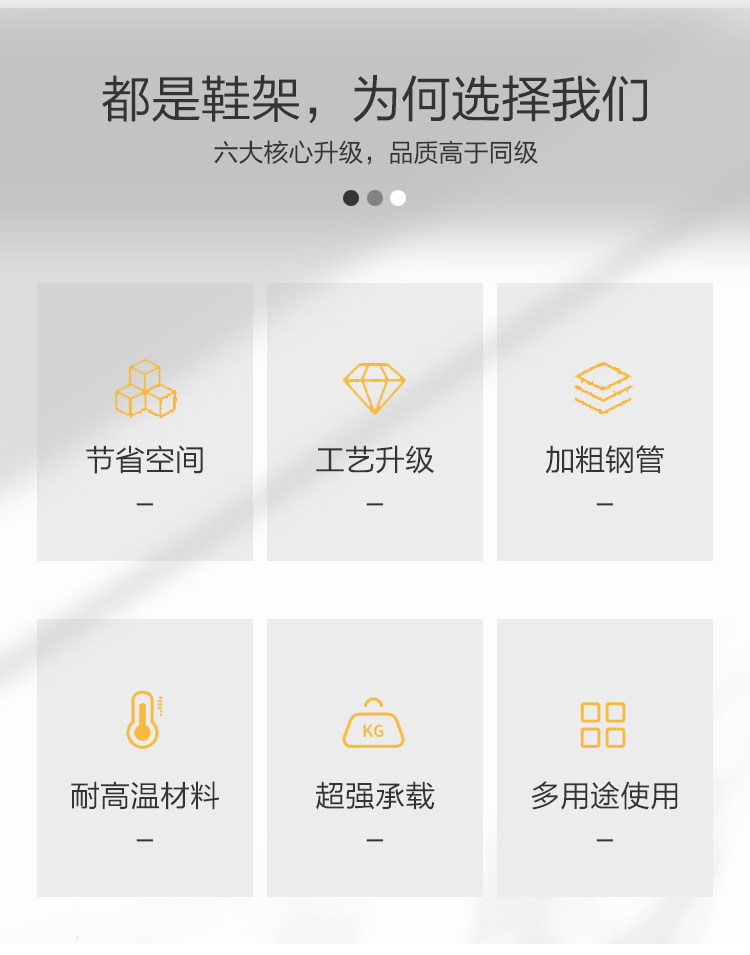 都是鞋架，为何选择我们

六大核心升级，品质高于同级

节省空间
-

工艺升级
-

加粗钢管
-

耐高温材料
-

KG
超强承载
-

多用途使用
-