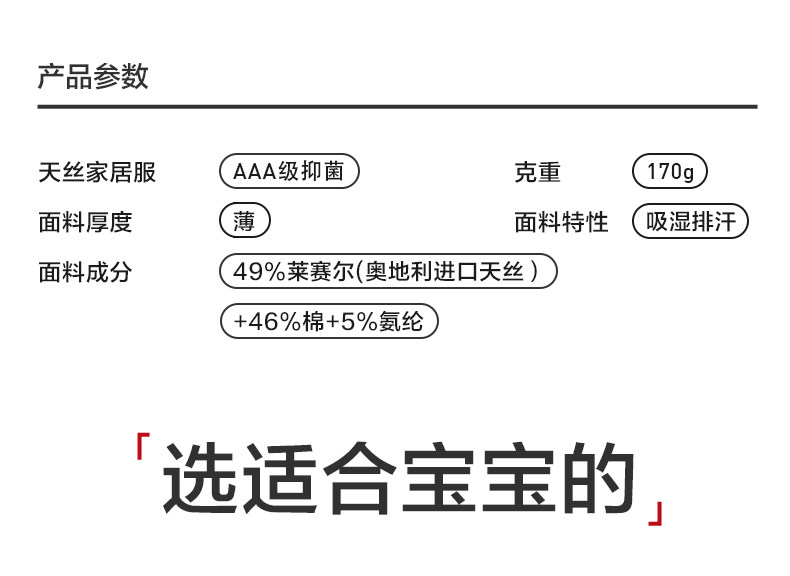 产品参数

天丝家居服 AAA级抑菌 克重 170g

面料厚度 薄 面料特性 吸湿排汗

面料成分 49%莱赛尔(奥地利进口天丝)

+46%棉+5%氨纶

「选适合宝宝的」