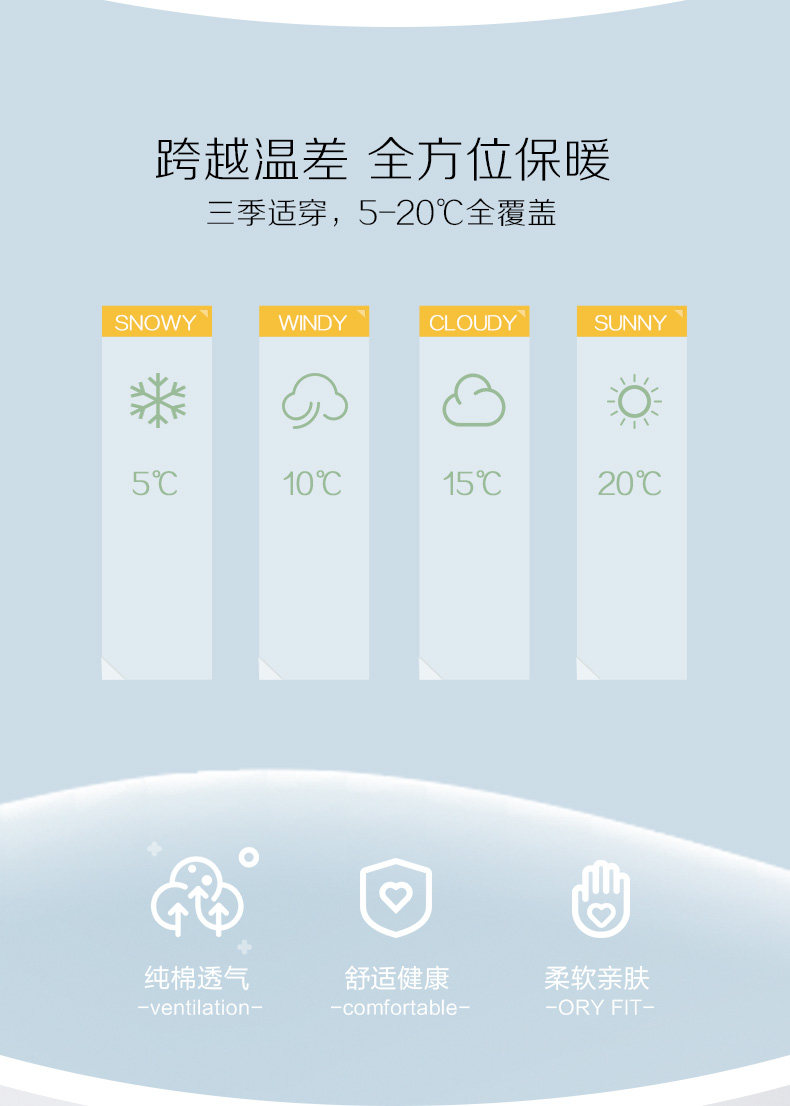 跨越温差 全方位保暖

三季适穿，5-20℃全覆盖

SNOWY

5℃

WINDY

10℃

CLOUDY

15℃

SUNNY

20℃

纯棉透气
-ventilation-

舒适健康
-comfortable-

柔软亲肤
-ORY FIT-