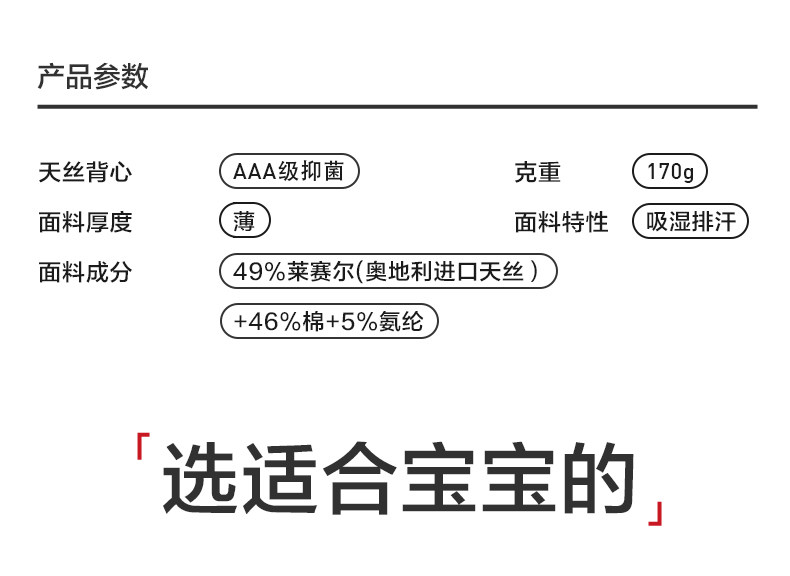 产品参数

天丝背心 AAA级抑菌 克重 170g

面料厚度 薄 面料特性 吸湿排汗

面料成分 49%莱赛尔(奥地利进口天丝)

+46%棉+5%氨纶

「选适合宝宝的」