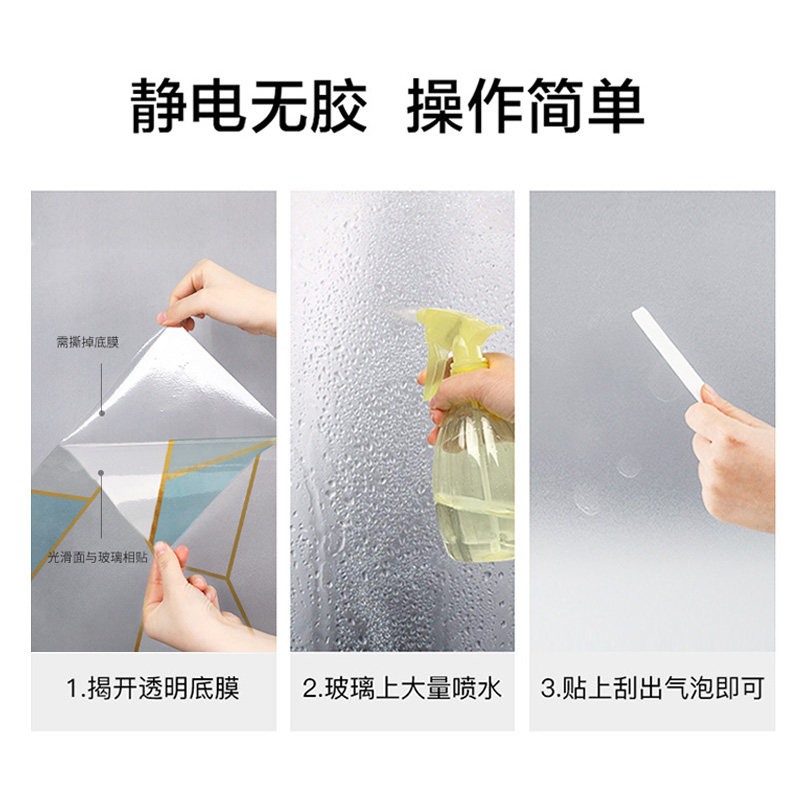 静电无胶 操作简单

需撕掉底膜

光滑面与玻璃相贴

1.揭开透明底膜

2.玻璃上大量喷水

3.贴上刮出气泡即可