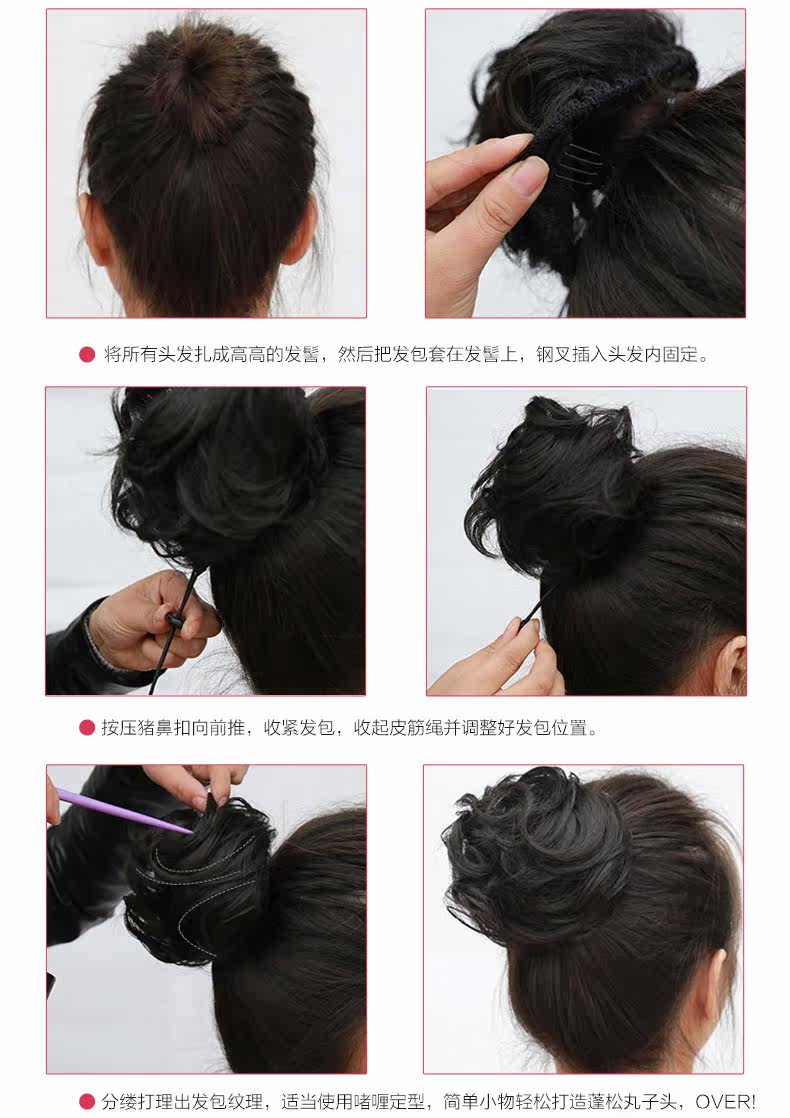 将所有头发扎成高高的发髻，然后把发包套在发髻上，钢叉插入头发内固定。

按压猪鼻扣向前推，收紧发包，收起皮筋绳并调整好发包位置。

分缕打理出发包纹理，适当使用啫喱定型，简单小物轻松打造蓬松丸子头，OVER!